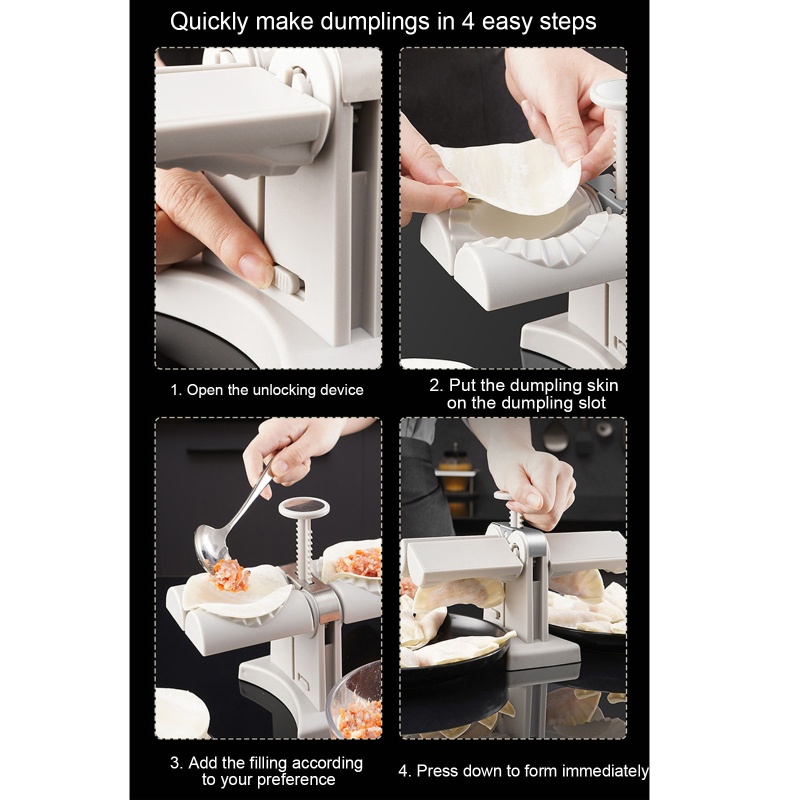 Quickly make dumplings in 4 easy steps

1. Open the unlocking device

2. Put the dumpling skin on the dumpling slot

3. Add the filling according to your preference

4. Press down to form immediately