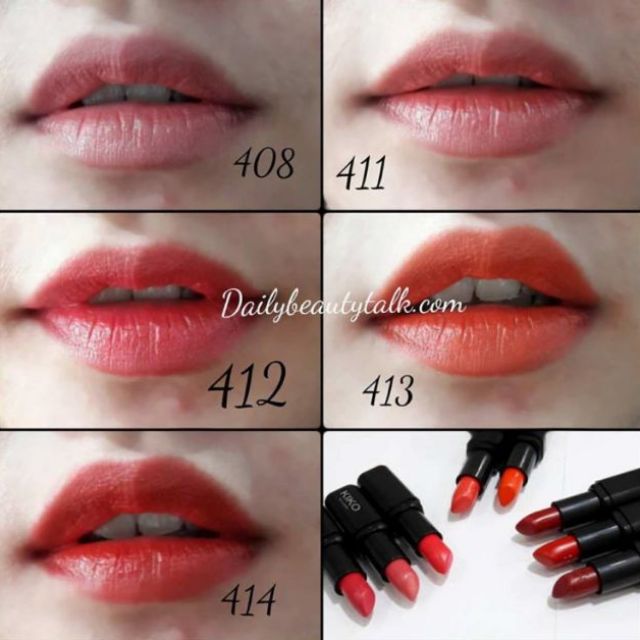 408

411

Dailybeautytalk.com

412

413

414

KIKO