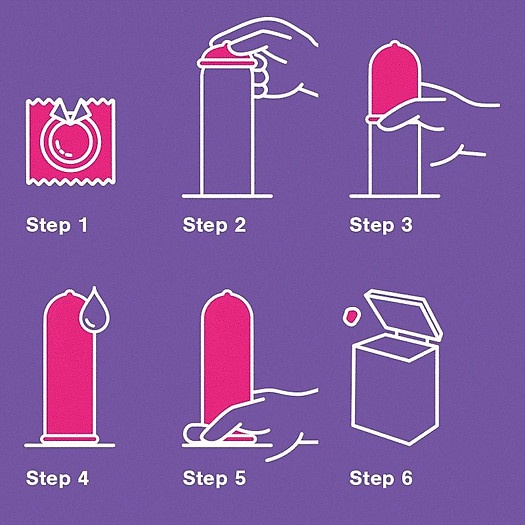 Step 1

Step 2

Step 3

Step 4

Step 5

Step 6