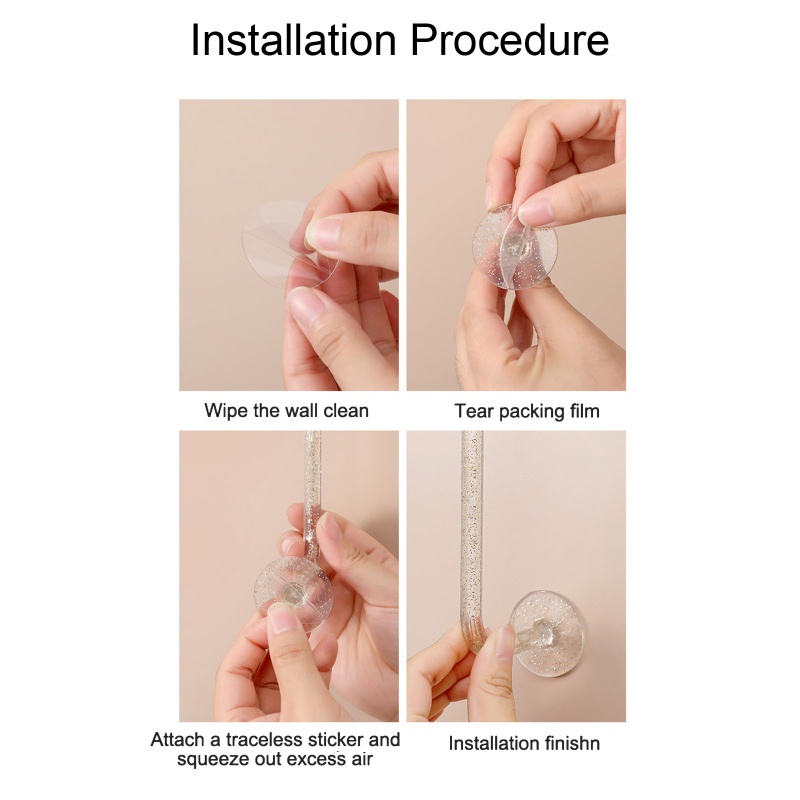 Installation Procedure

Wipe the wall clean

Tear packing film

Attach a traceless sticker and squeeze out excess air

Installation finishn