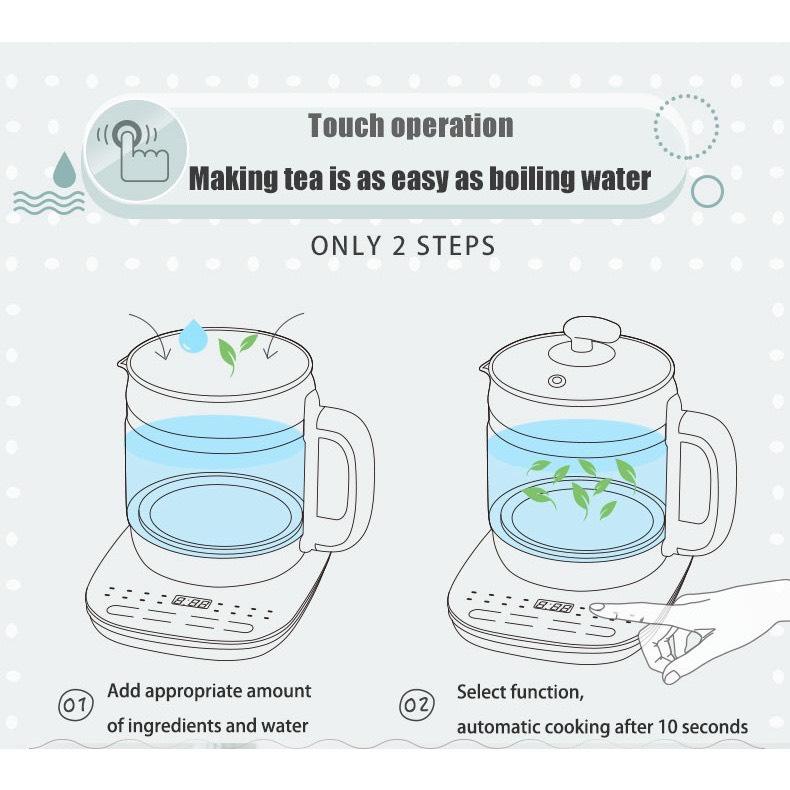 Touch operation

Making tea is as easy as boiling water

ONLY 2 STEPS

01 Add appropriate amount of ingredients and water

02 Select function, automatic cooking after 10 seconds