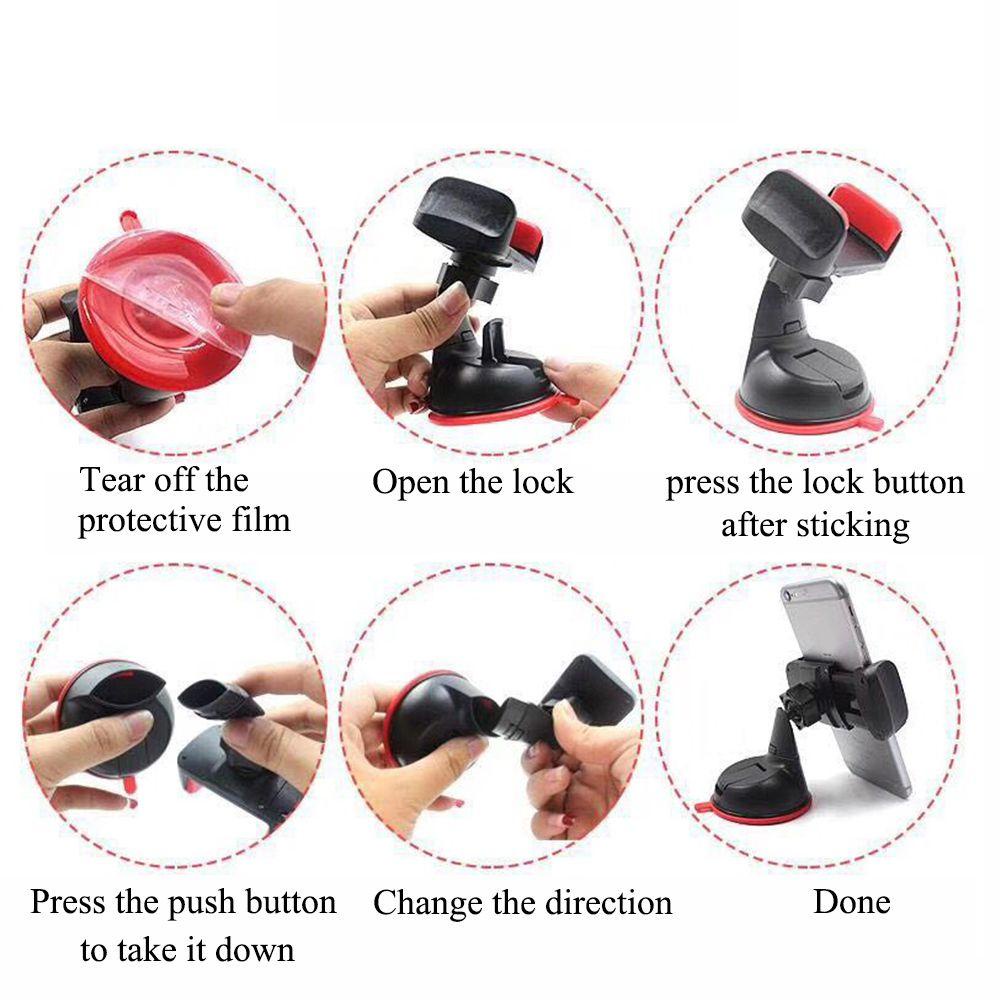 Tear off the protective film

Open the lock

press the lock button after sticking

Press the push button to take it down

Change the direction

Done