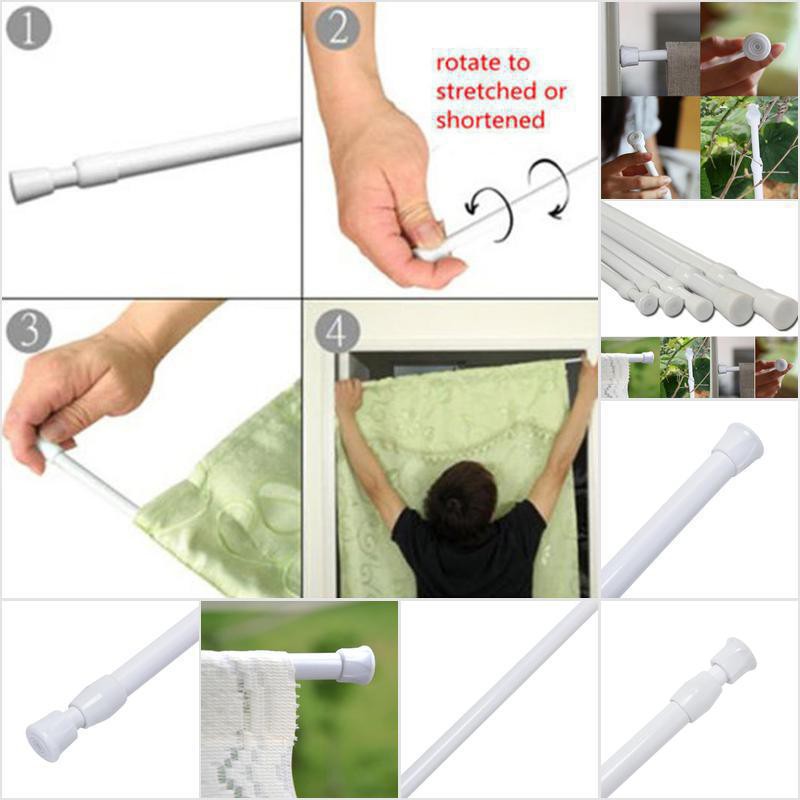 1

2

rotate to stretched or shortened

3

4