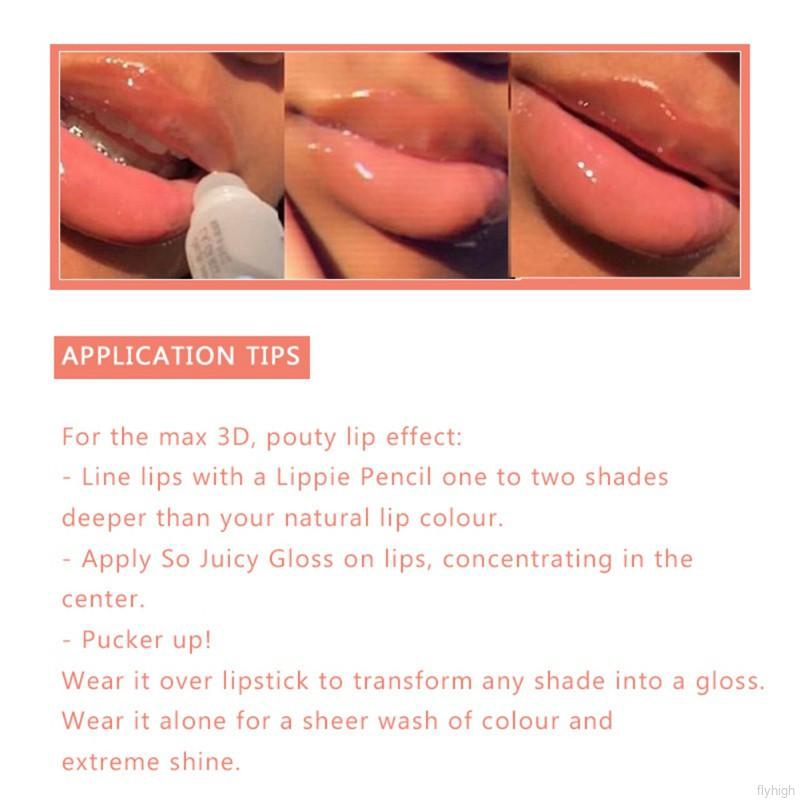 APPLICATION TIPS

For the max 3D, pouty lip effect:
- Line lips with a Lippie Pencil one to two shades deeper than your natural lip colour.
- Apply So Juicy Gloss on lips, concentrating in the center.
- Pucker up!
Wear it over lipstick to transform any shade into a gloss.
Wear it alone for a sheer wash of colour and extreme shine.

flyhigh