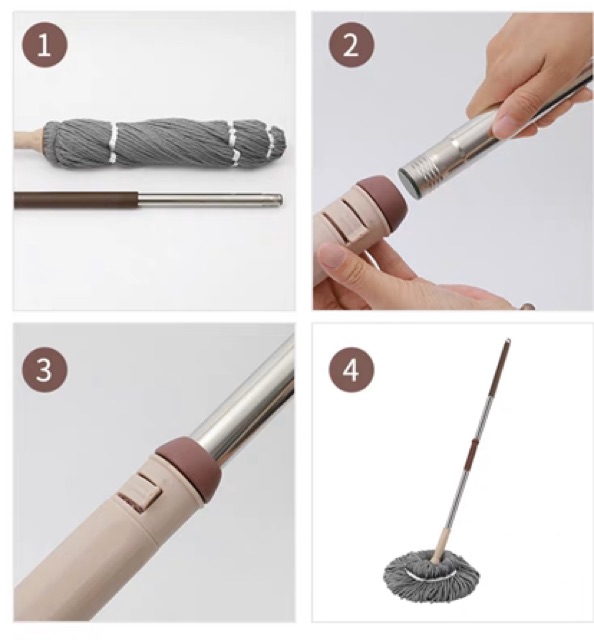 1

2

3

4