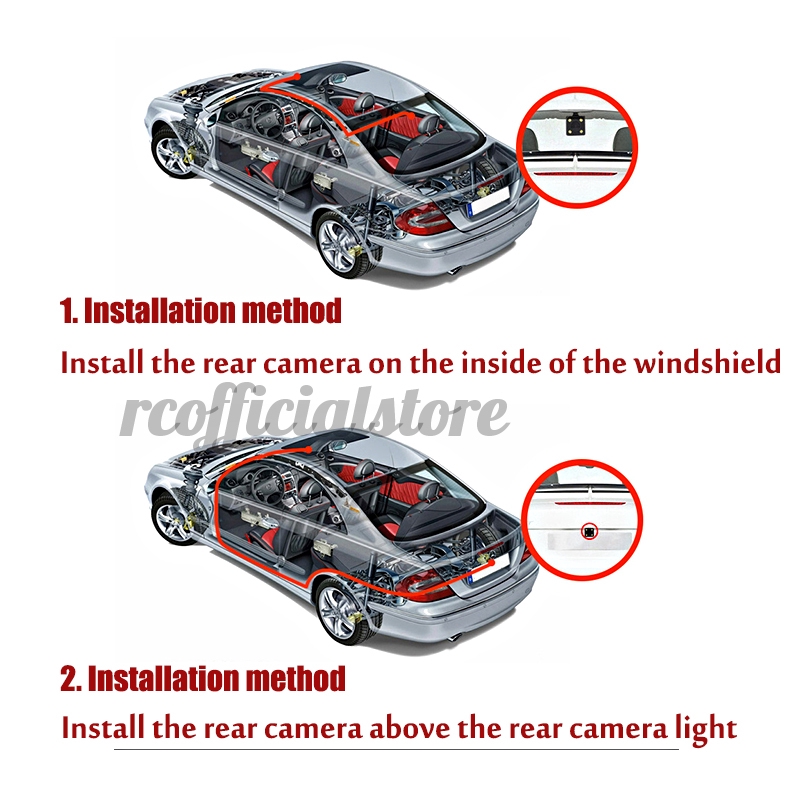 1. Installation method

Install the rear camera on the inside of the windshield

rcofficialstore

2. Installation method

Install the rear camera above the rear camera light