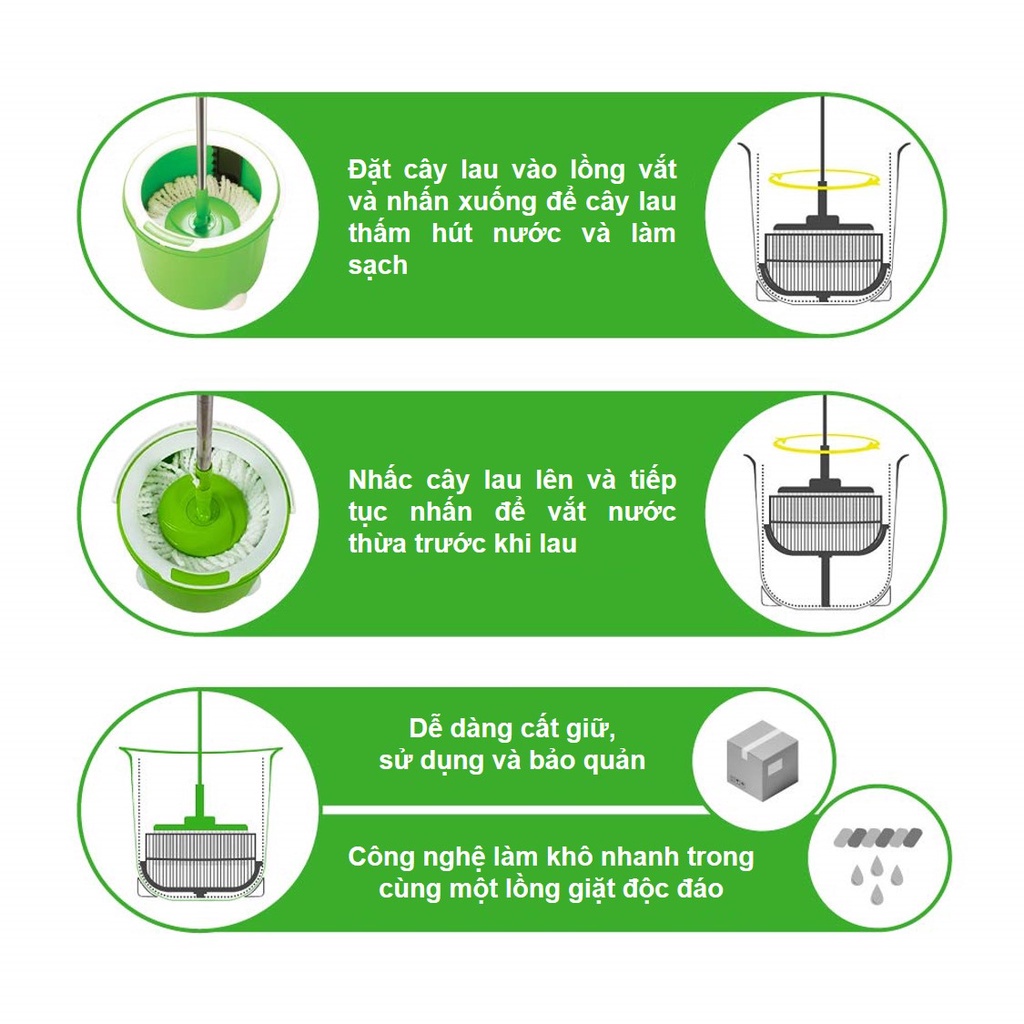 Đặt cây lau vào lồng vắt và nhấn xuống để cây lau thấm hút nước và làm sạch

Nhấc cây lau lên và tiếp tục nhấn để vắt nước thừa trước khi lau

Dễ dàng cất giữ, sử dụng và bảo quản

Công nghệ làm khô nhanh trong cùng một lồng giặt độc đáo