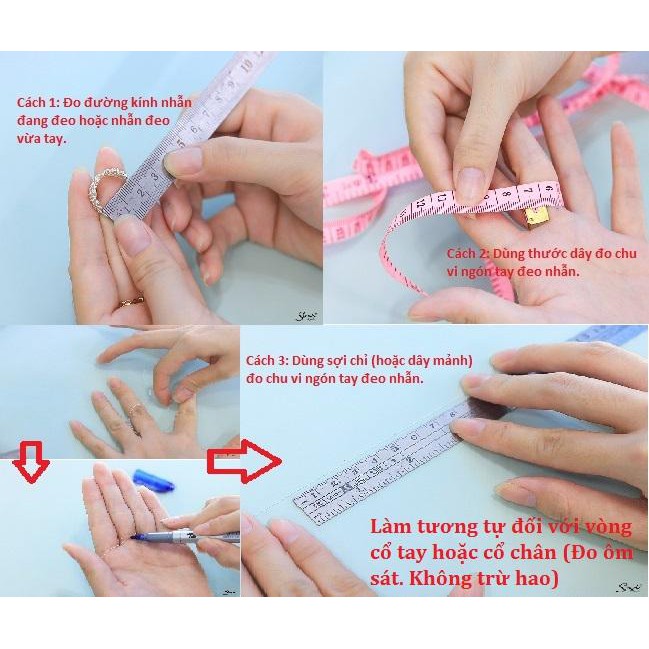 Cách 1: Đo đường kính nhẫn đang đeo hoặc nhẫn đeo vừa tay.

Cách 2: Dùng thước dây đo chu vi ngón tay đeo nhẫn.

Cách 3: Dùng sợi chỉ (hoặc dây mảnh) đo chu vi ngón tay đeo nhẫn.

Làm tương tự đối với vòng cổ tay hoặc cổ chân (Đo ôm sát. Không trừ hao)