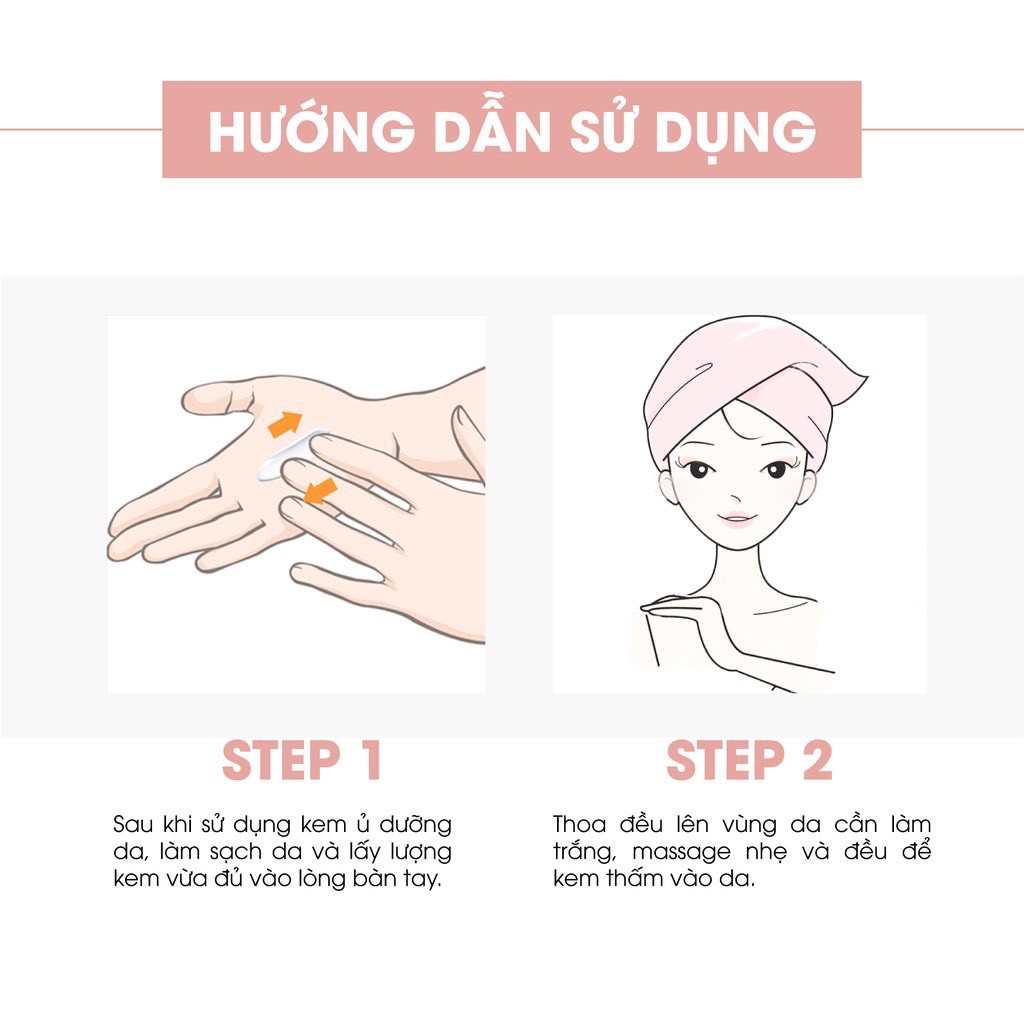 HƯỚNG DẪN SỬ DỤNG

STEP 1

Sau khi sử dụng kem ủ dưỡng da, làm sạch da và lấy lượng kem vừa đủ vào lòng bàn tay.

STEP 2

Thoa đều lên vùng da cần làm trắng, massage nhẹ và đều để kem thấm vào da.