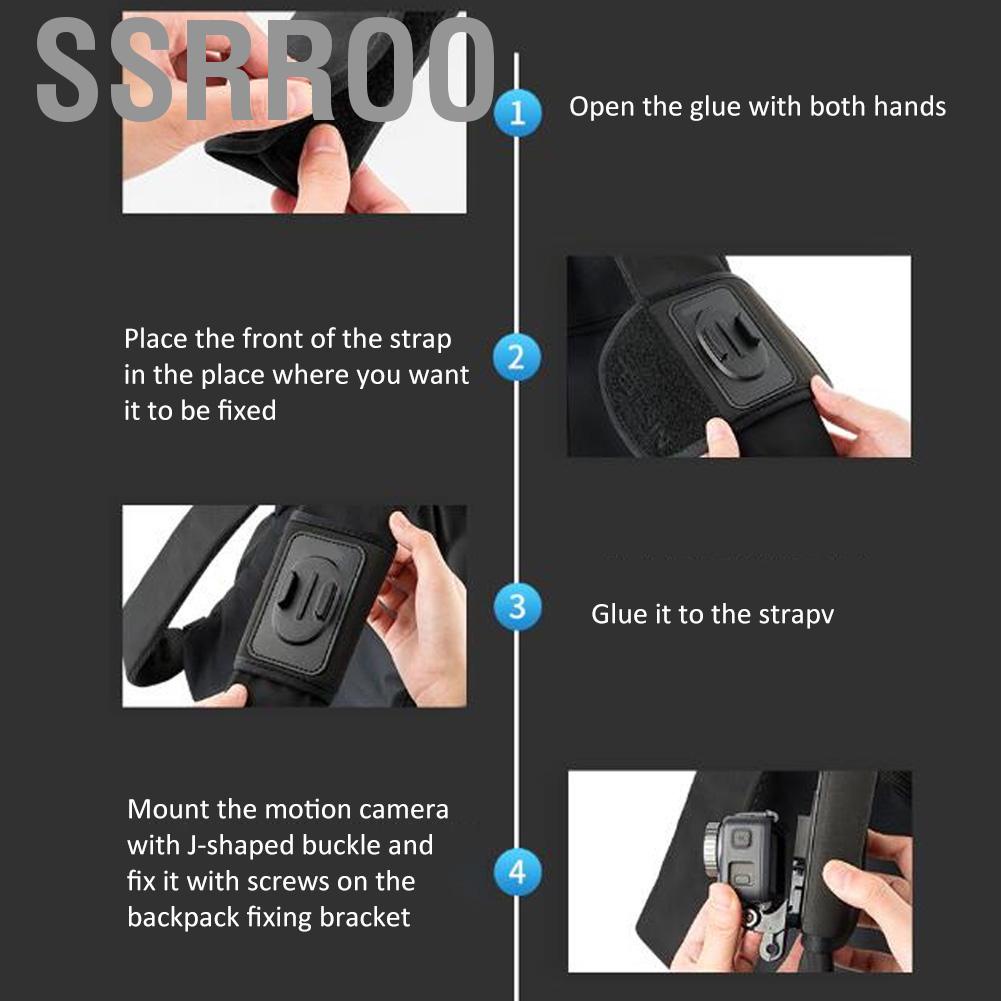 SSRROO

1 Open the glue with both hands

Place the front of the strap in the place where you want it to be fixed

2

3 Glue it to the strapv

Mount the motion camera with J-shaped buckle and fix it with screws on the backpack fixing bracket

4