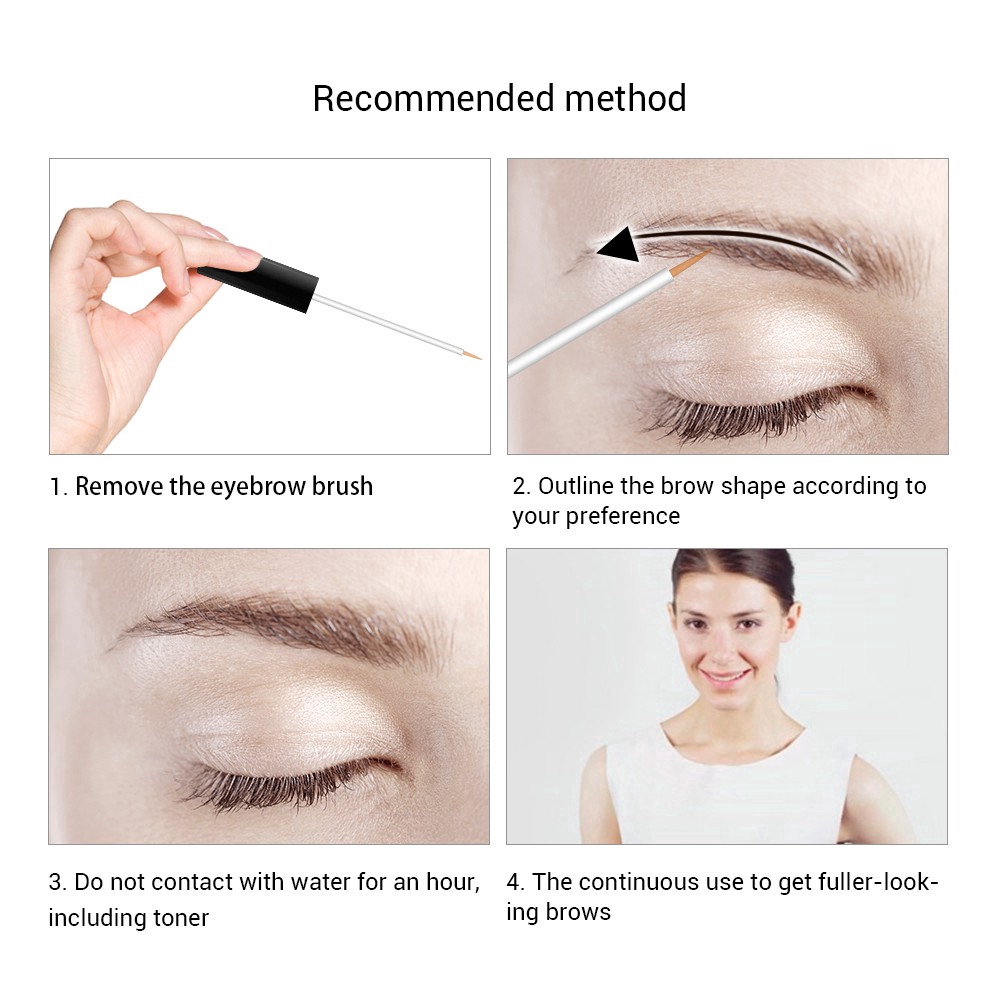 Recommended method

1. Remove the eyebrow brush

2. Outline the brow shape according to your preference

3. Do not contact with water for an hour, including toner

4. The continuous use to get fuller-looking brows