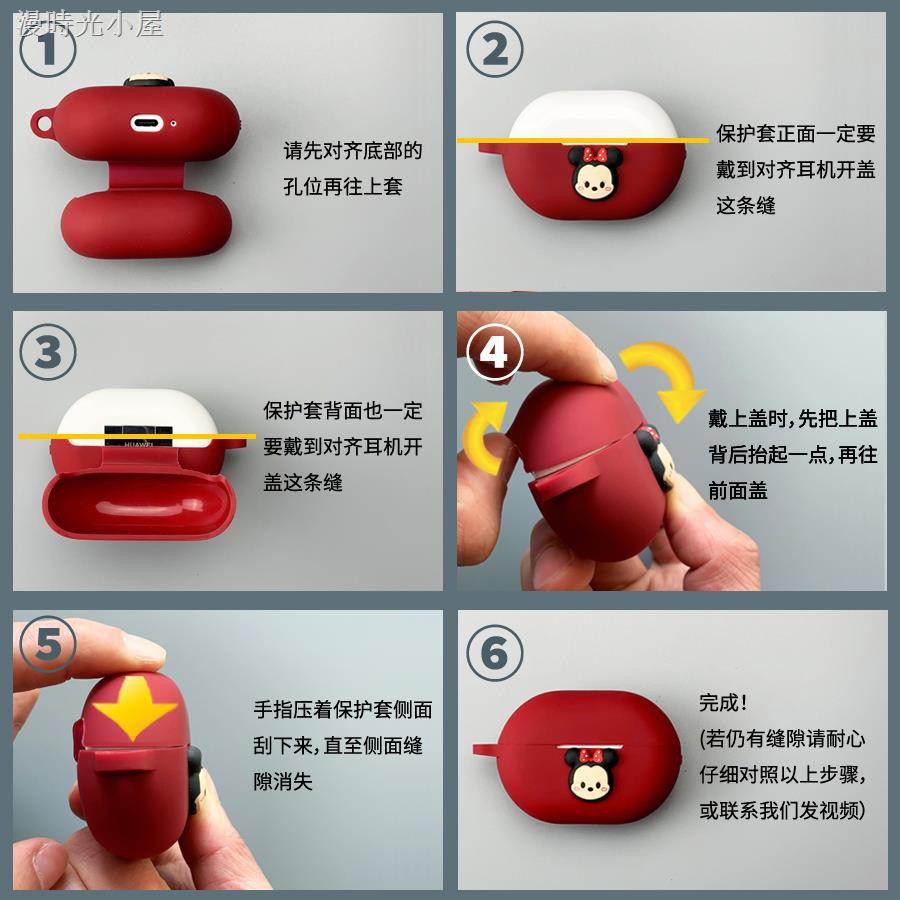 漫時光小屋

1
请先对齐底部的孔位再往上套

2
保护套正面一定要戴到对齐耳机开盖这条缝

3
HUAWEI
保护套背面也一定要戴到对齐耳机开盖这条缝

4
戴上盖时,先把上盖背后抬起一点,再往前面盖

5
手指压着保护套侧面刮下来,直至侧面缝隙消失

6
完成!
(若仍有缝隙请耐心仔细对照以上步骤,或联系我们发视频)