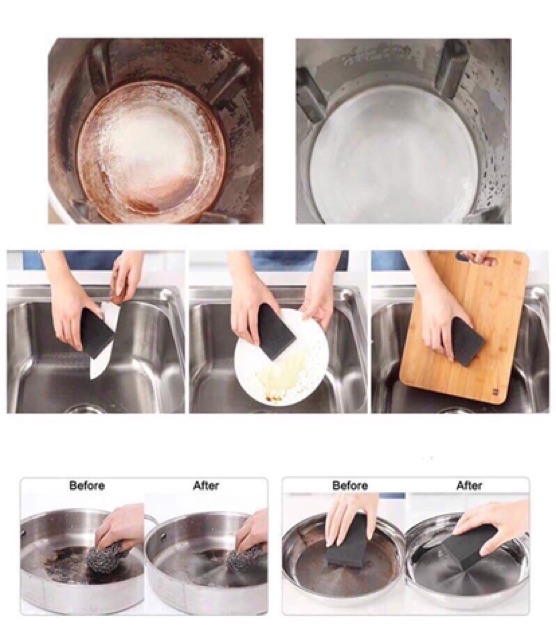 Before After

Before After