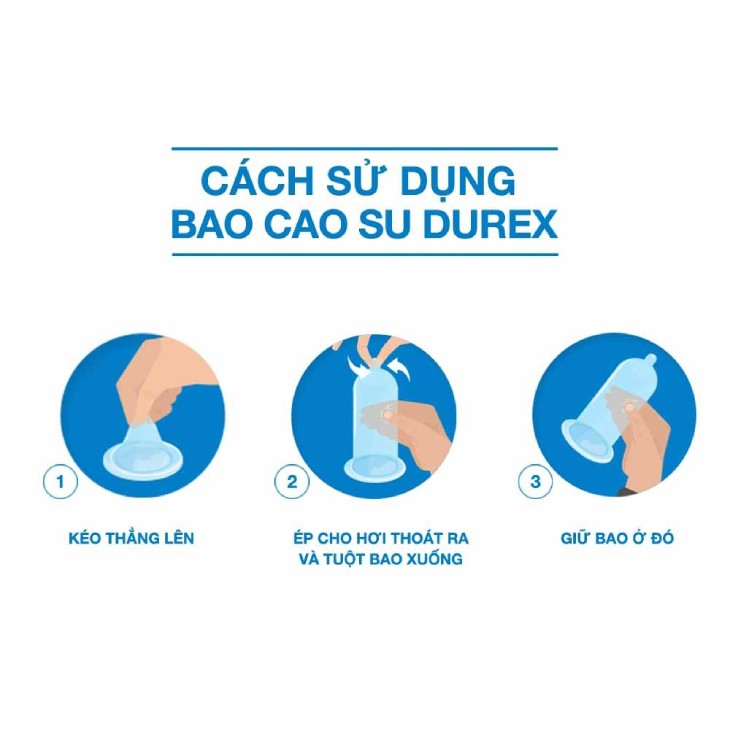 CÁCH SỬ DỤNG BAO CAO SU DUREX

1

KÉO THẲNG LÊN

2

ÉP CHO HƠI THOÁT RA VÀ TUỘT BAO XUỐNG

3

GIỮ BAO Ở ĐÓ