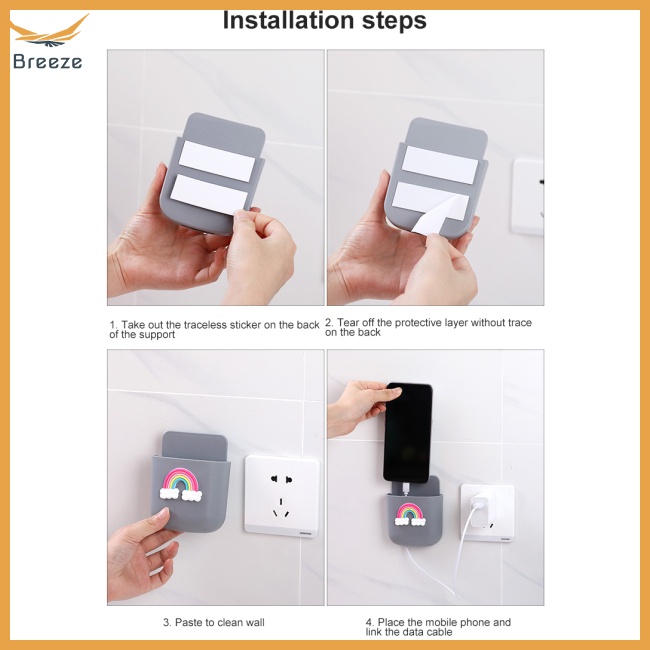 Breeze

Installation steps

1. Take out the traceless sticker on the back of the support

2. Tear off the protective layer without trace on the back

3. Paste to clean wall

4. Place the mobile phone and link the data cable