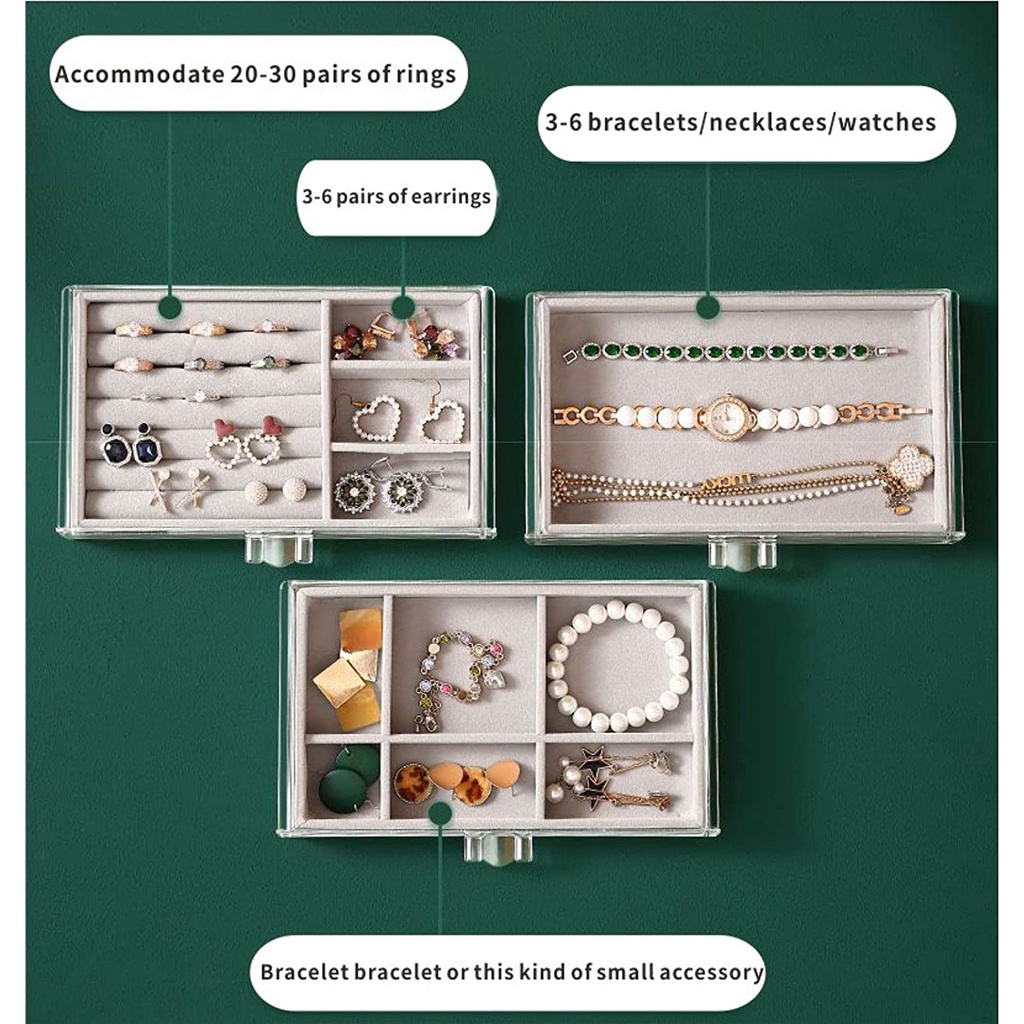 Accommodate 20-30 pairs of rings

3-6 bracelets/necklaces/watches

3-6 pairs of earrings

Bracelet bracelet or this kind of small accessory