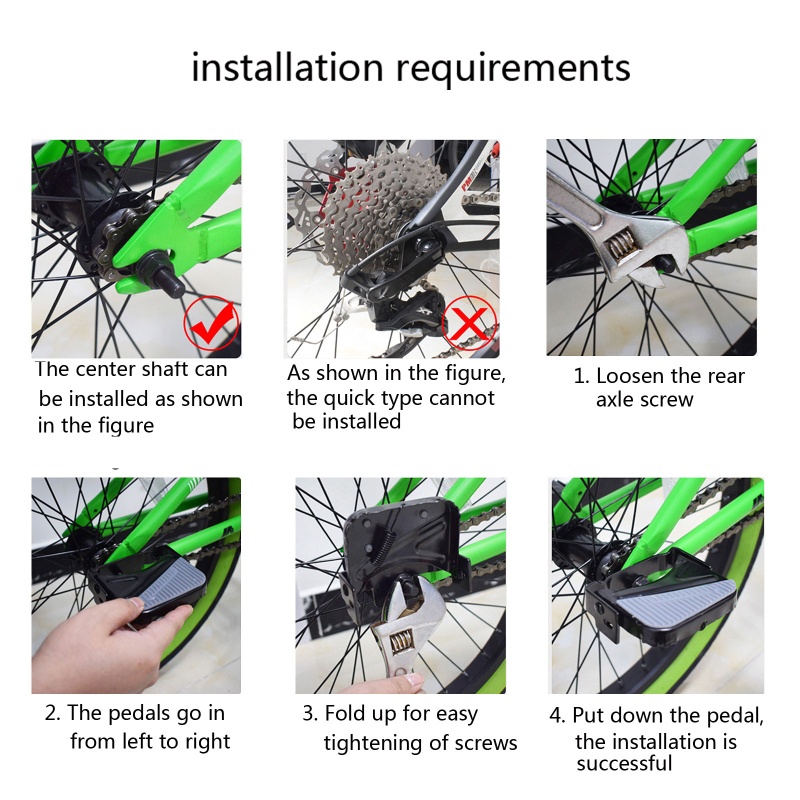 installation requirements

The center shaft can be installed as shown in the figure

As shown in the figure, the quick type cannot be installed

1. Loosen the rear axle screw

2. The pedals go in from left to right

3. Fold up for easy tightening of screws

4. Put down the pedal, the installation is successful