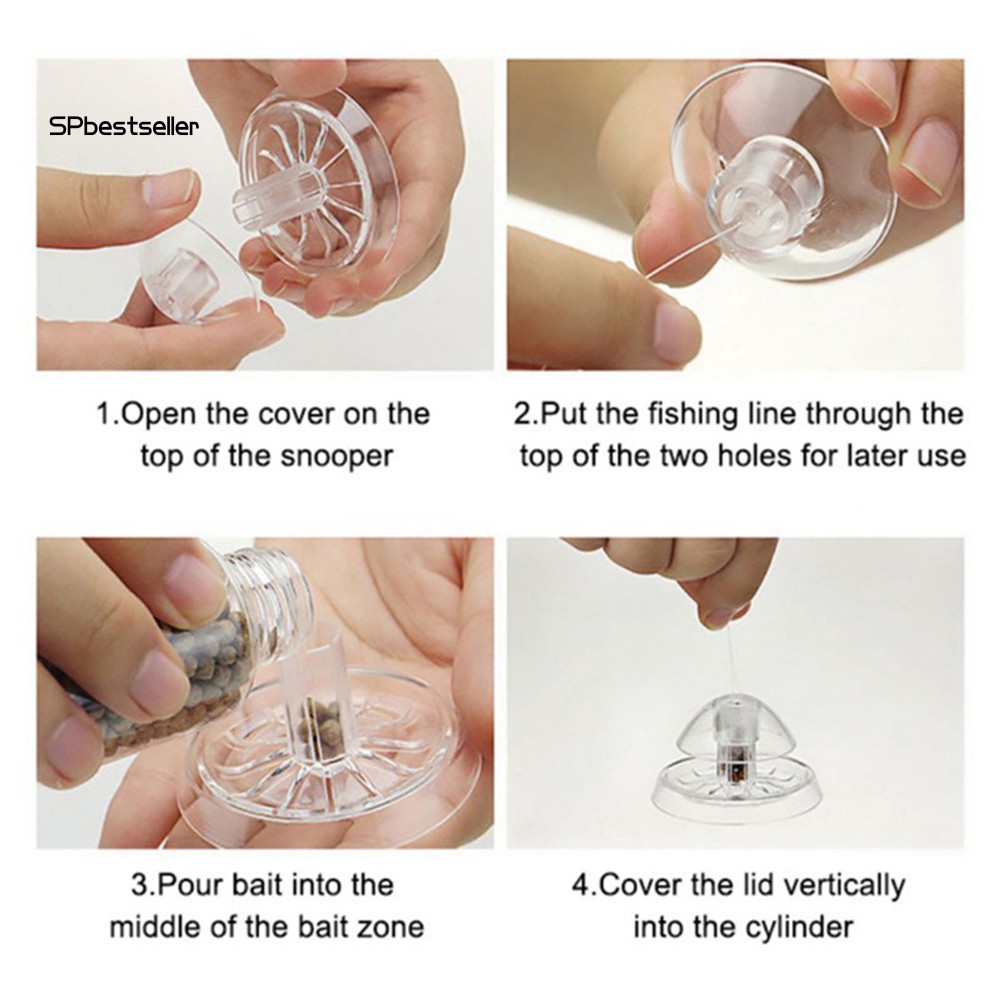 SPbestseller

1.Open the cover on the top of the snooper

2.Put the fishing line through the top of the two holes for later use

3.Pour bait into the middle of the bait zone

4.Cover the lid vertically into the cylinder