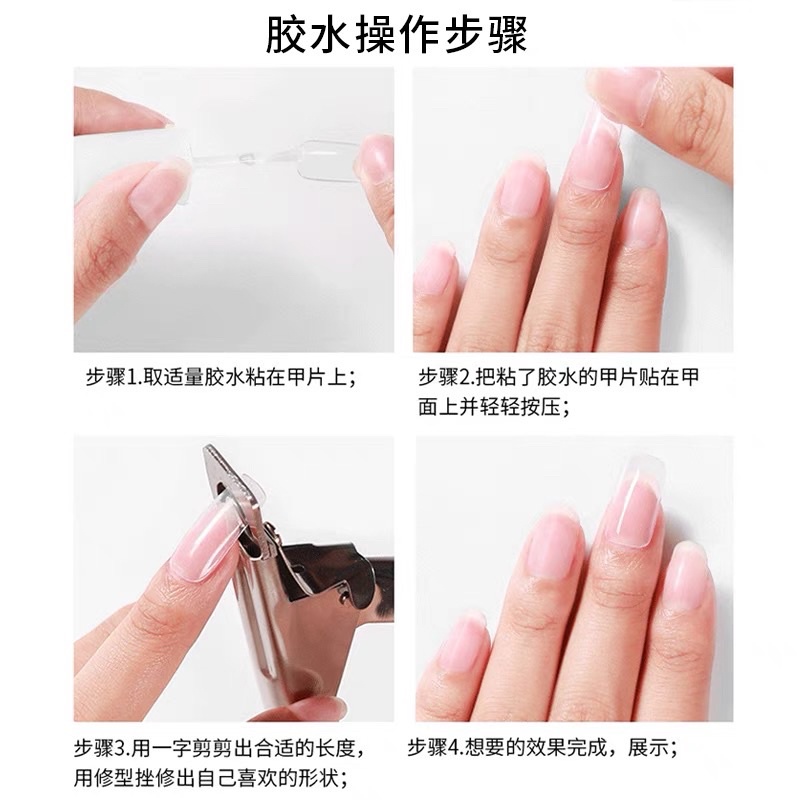 胶水操作步骤

步骤1.取适量胶水粘在甲片上；

步骤2.把粘了胶水的甲片贴在甲面上并轻轻按压；

步骤3.用一字剪剪出合适的长度，用修型挫修出自己喜欢的形状；

步骤4.想要的效果完成，展示；