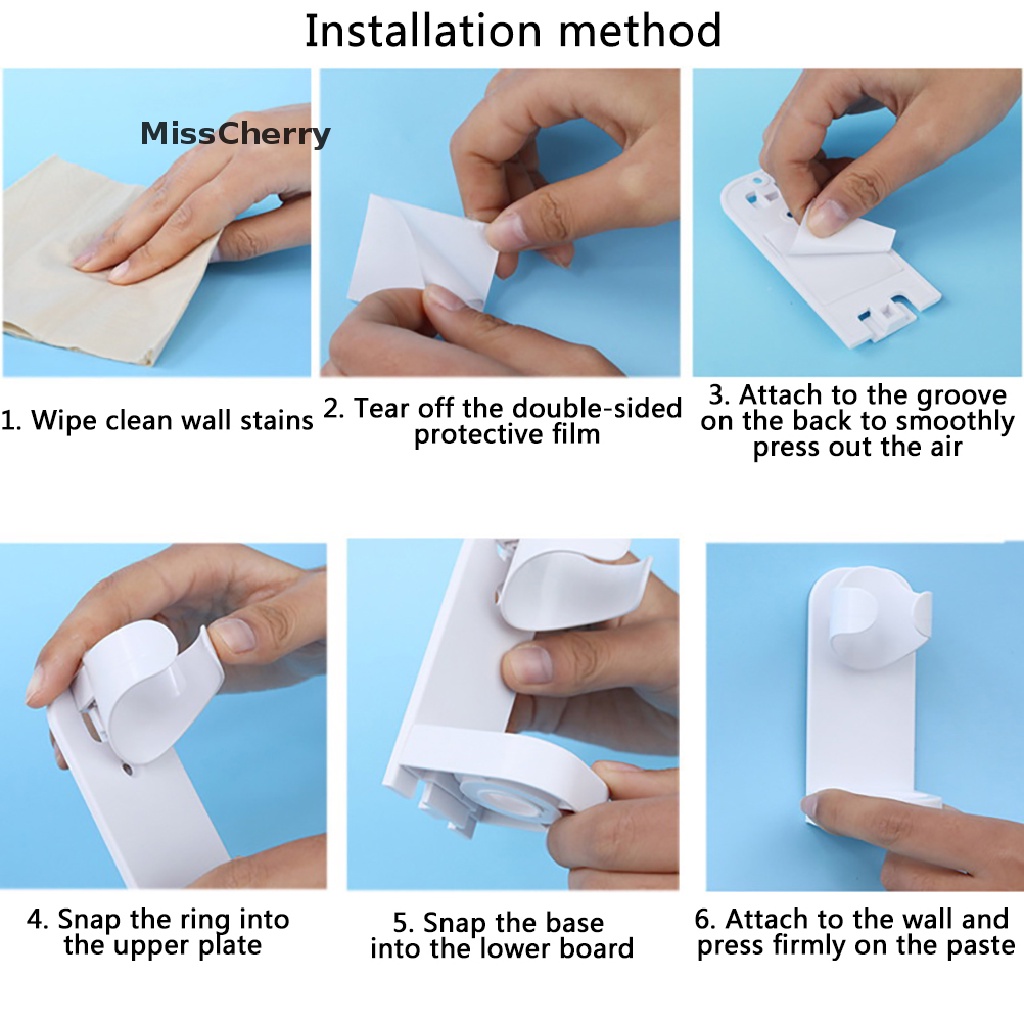 Installation method

MissCherry

1. Wipe clean wall stains

2. Tear off the double-sided protective film

3. Attach to the groove on the back to smoothly press out the air

4. Snap the ring into the upper plate

5. Snap the base into the lower board

6. Attach to the wall and press firmly on the paste