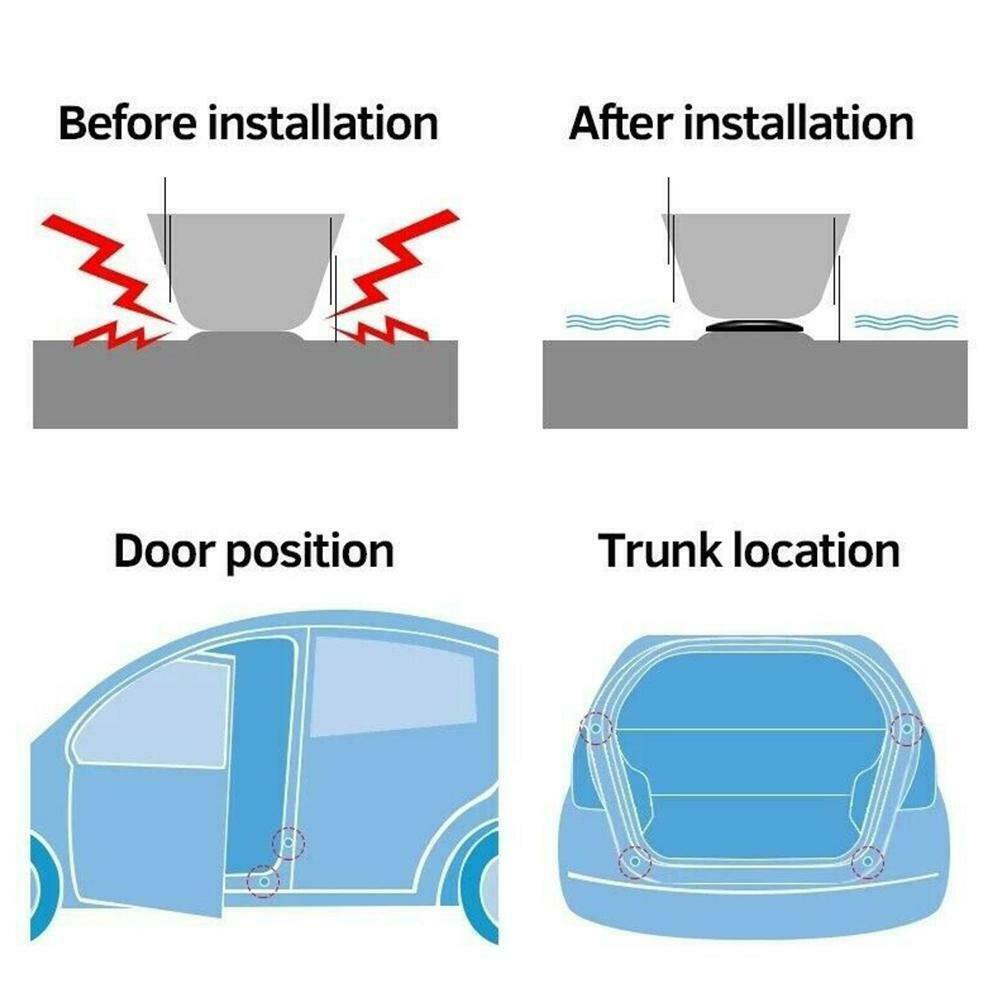 Before installation

After installation

Door position

Trunk location