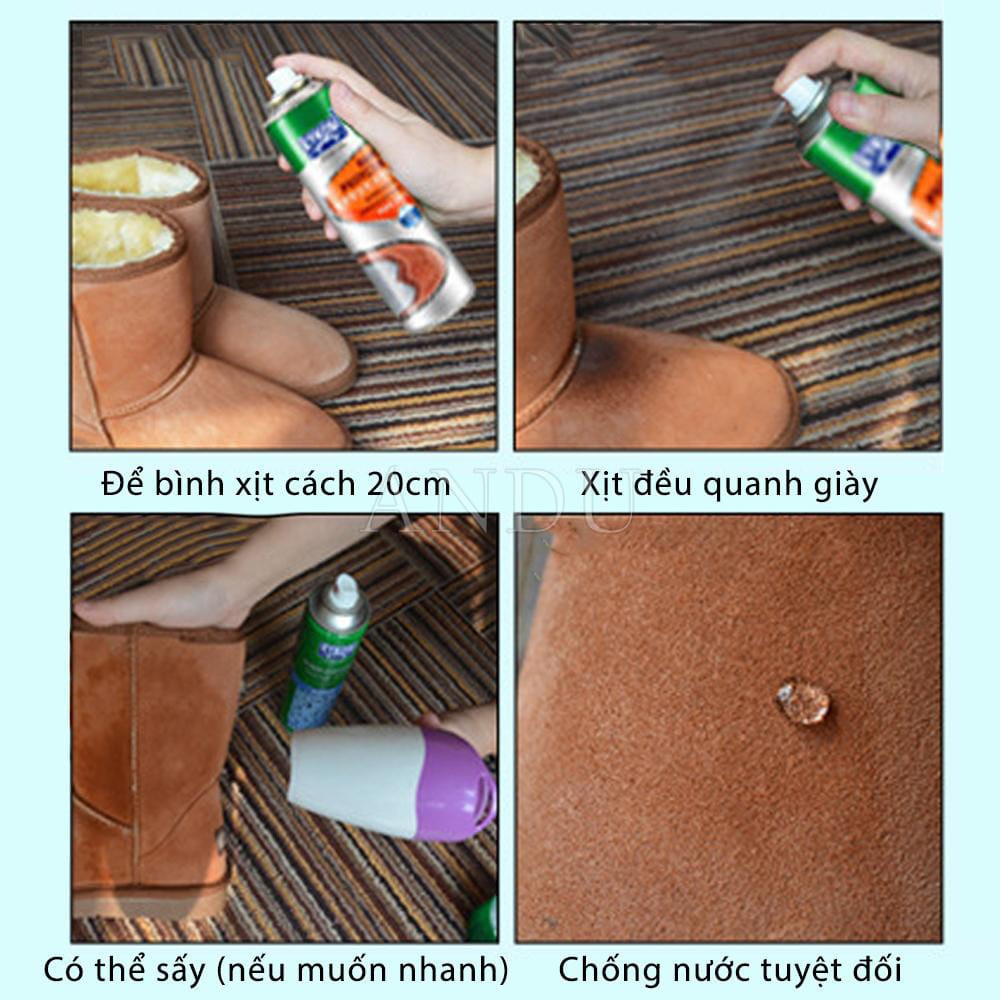 Để bình xịt cách 20cm

Xịt đều quanh giày

ANDU

Có thể sấy (nếu muốn nhanh)

Chống nước tuyệt đối