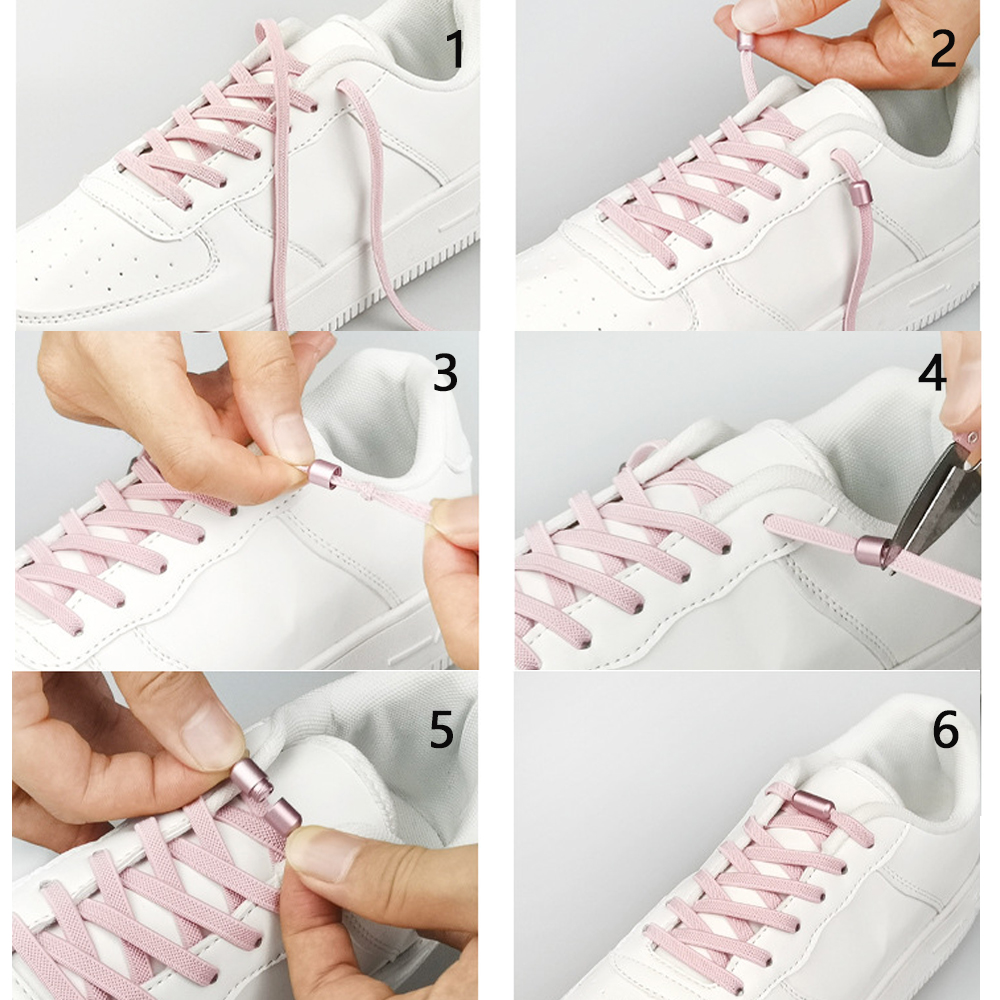 1
2
3
4
5
6