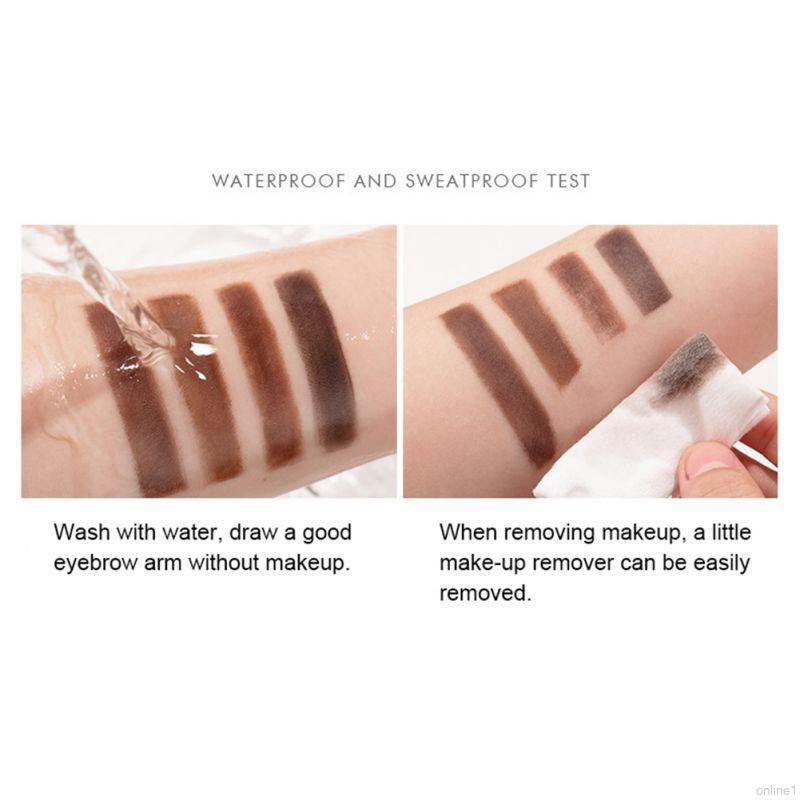 WATERPROOF AND SWEATPROOF TEST

Wash with water, draw a good eyebrow arm without makeup.

When removing makeup, a little make-up remover can be easily removed.

online1