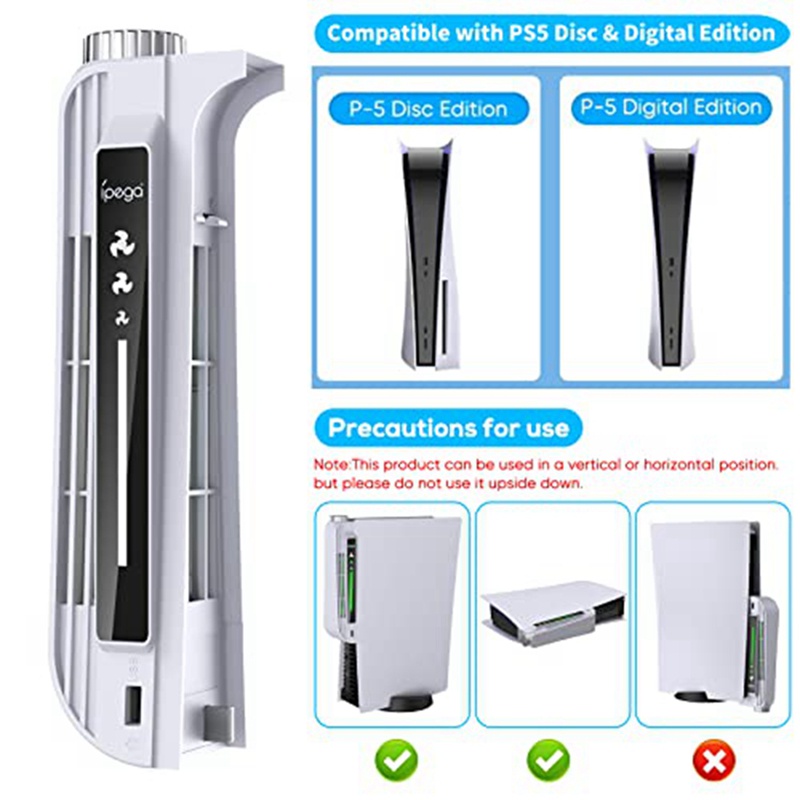 ipega

Compatible with PS5 Disc & Digital Edition

P-5 Disc Edition

P-5 Digital Edition

Precautions for use

Note:This product can be used in a vertical or horizontal position. but please do not use it upside down.