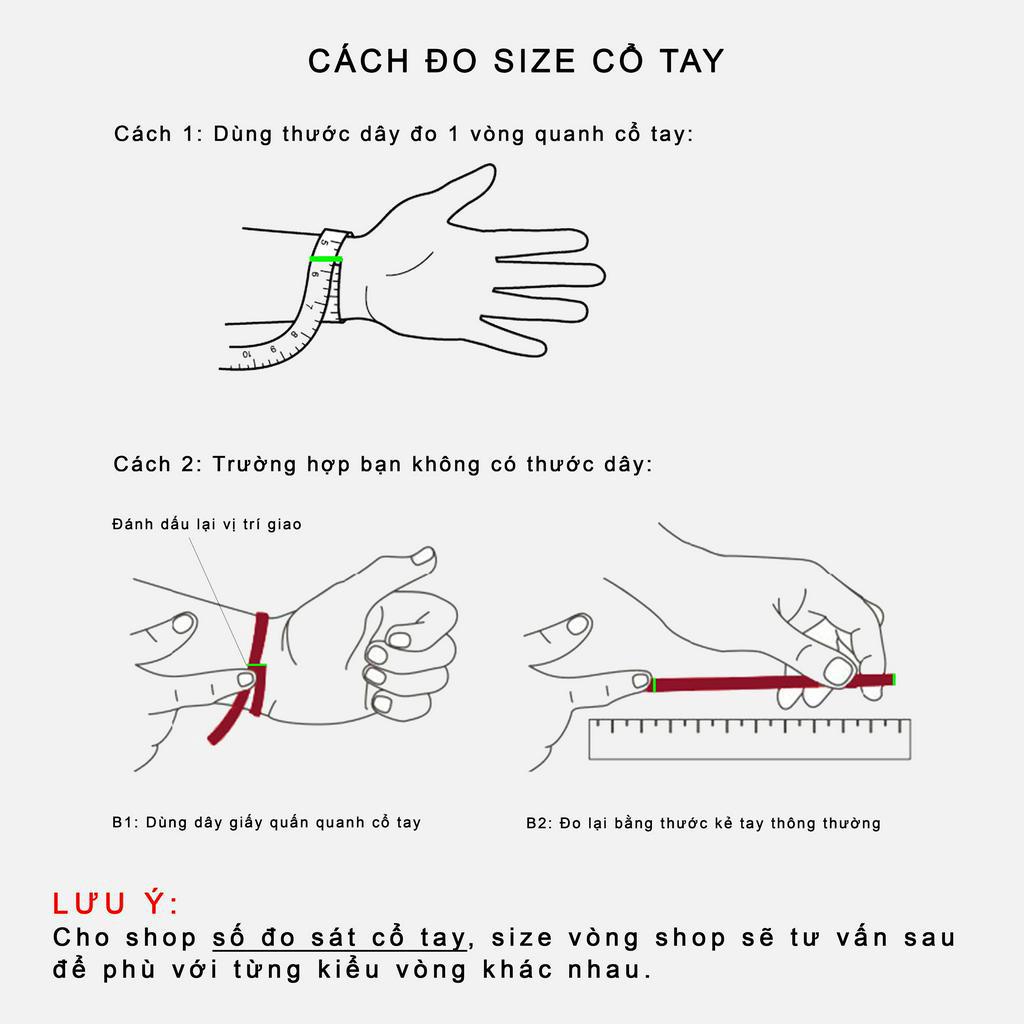 CÁCH ĐO SIZE CỔ TAY

Cách 1: Dùng thước dây đo 1 vòng quanh cổ tay:

5
6
7
8
9
10

Cách 2: Trường hợp bạn không có thước dây:

Đánh dấu lại vị trí giao

B1: Dùng dây giấy quấn quanh cổ tay

B2: Đo lại bằng thước kẻ tay thông thường

LƯU Ý:
Cho shop số đo sát cổ tay, size vòng shop sẽ tư vấn sau để phù với từng kiểu vòng khác nhau.