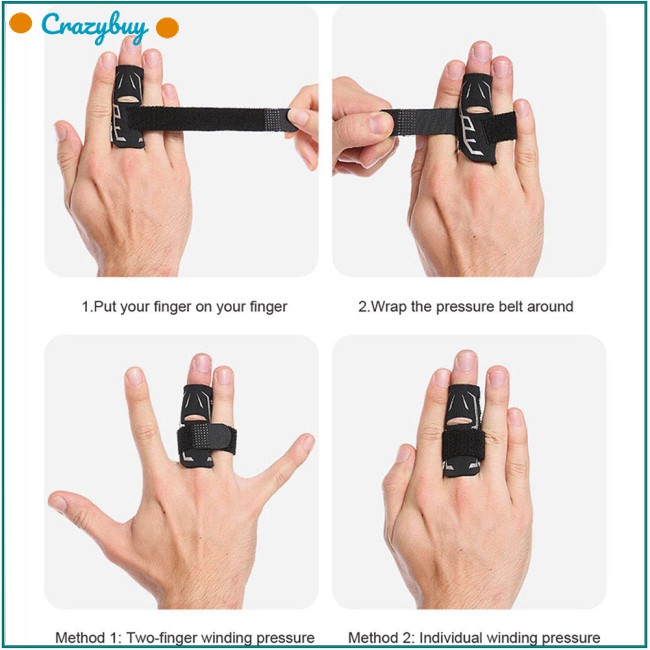 Crazybuy

1.Put your finger on your finger

2.Wrap the pressure belt around

Method 1: Two-finger winding pressure

Method 2: Individual winding pressure