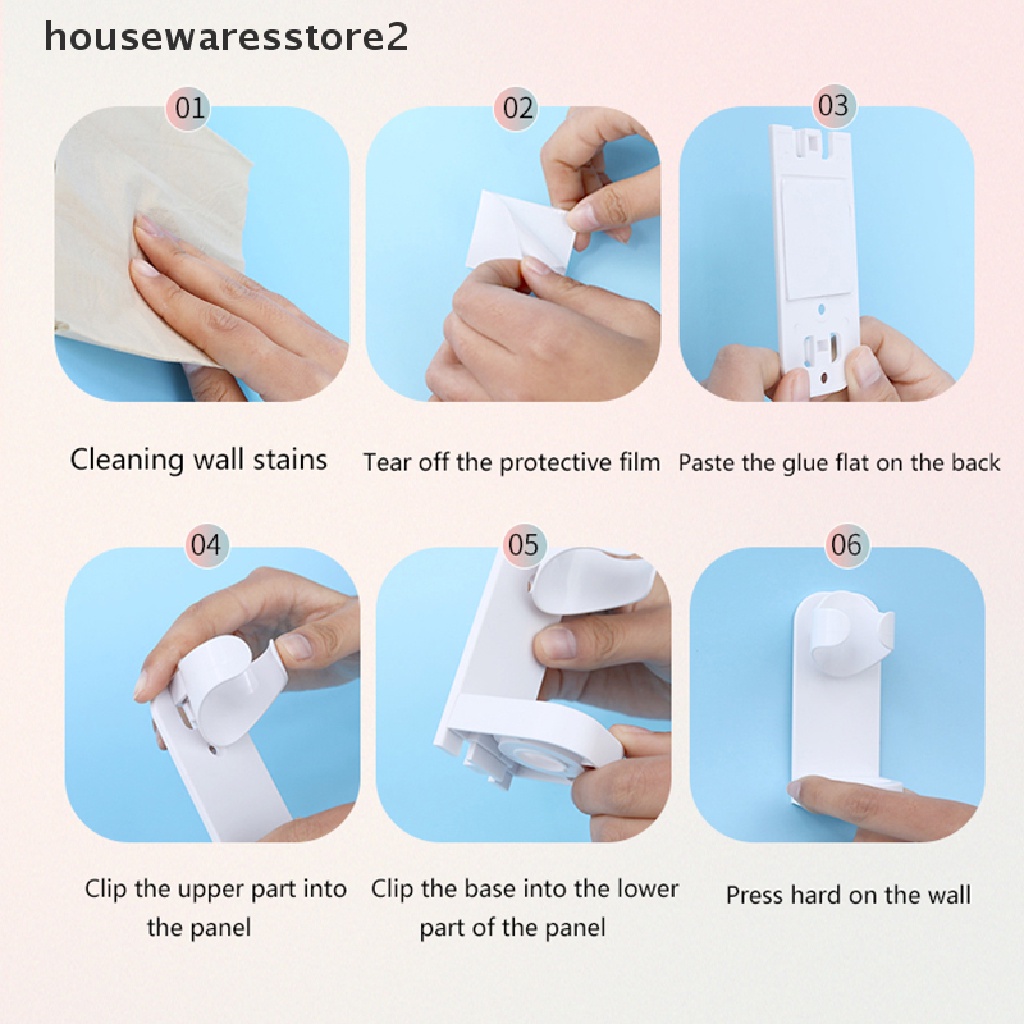 housewaresstore2

01

Cleaning wall stains

02

Tear off the protective film

03

Paste the glue flat on the back

04

Clip the upper part into the panel

05

Clip the base into the lower part of the panel

06

Press hard on the wall