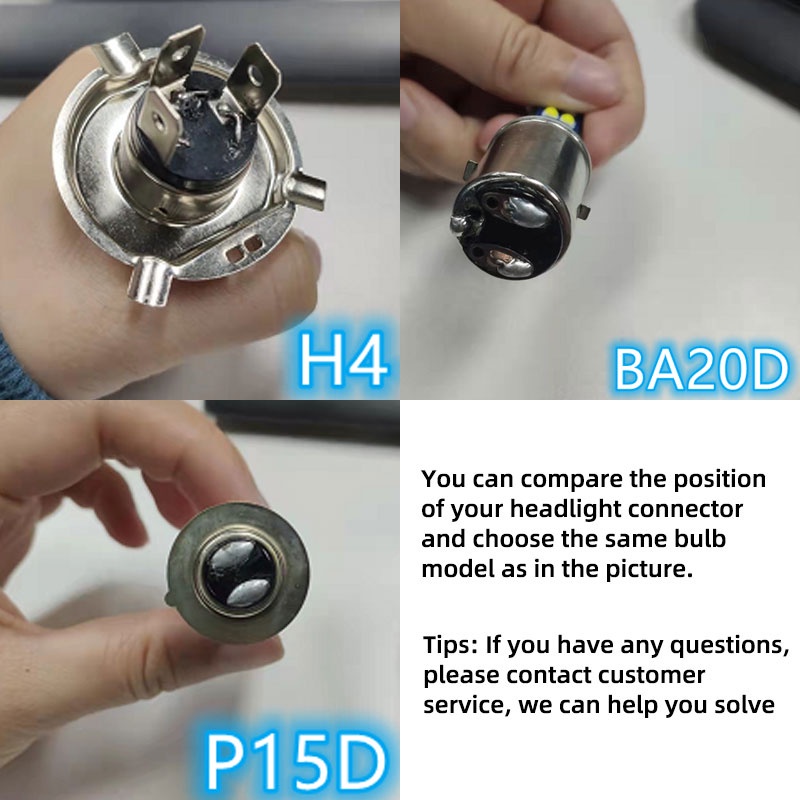 H4

BA20D

P15D

You can compare the position of your headlight connector and choose the same bulb model as in the picture.

Tips: If you have any questions, please contact customer service, we can help you solve