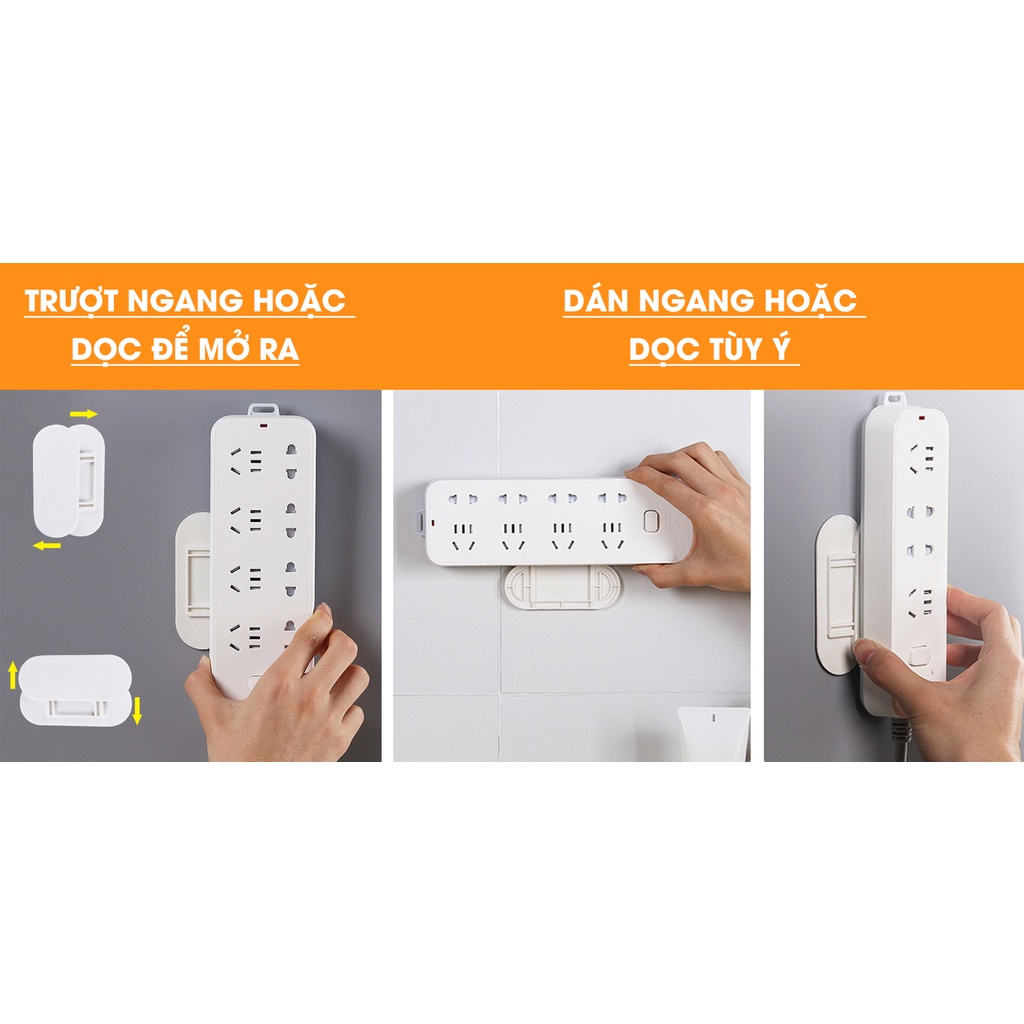 TRƯỢT NGANG HOẶC
DỌC ĐỂ MỞ RA

DÁN NGANG HOẶC
DỌC TÙY Ý