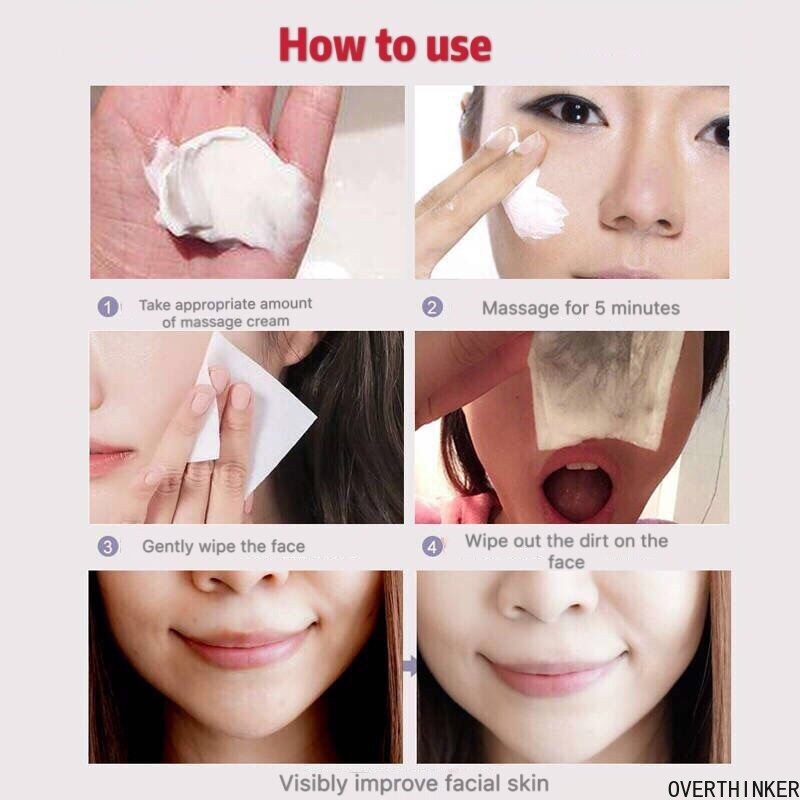 How to use

1 Take appropriate amount of massage cream

2 Massage for 5 minutes

3 Gently wipe the face

4 Wipe out the dirt on the face

Visibly improve facial skin

OVERTHINKER