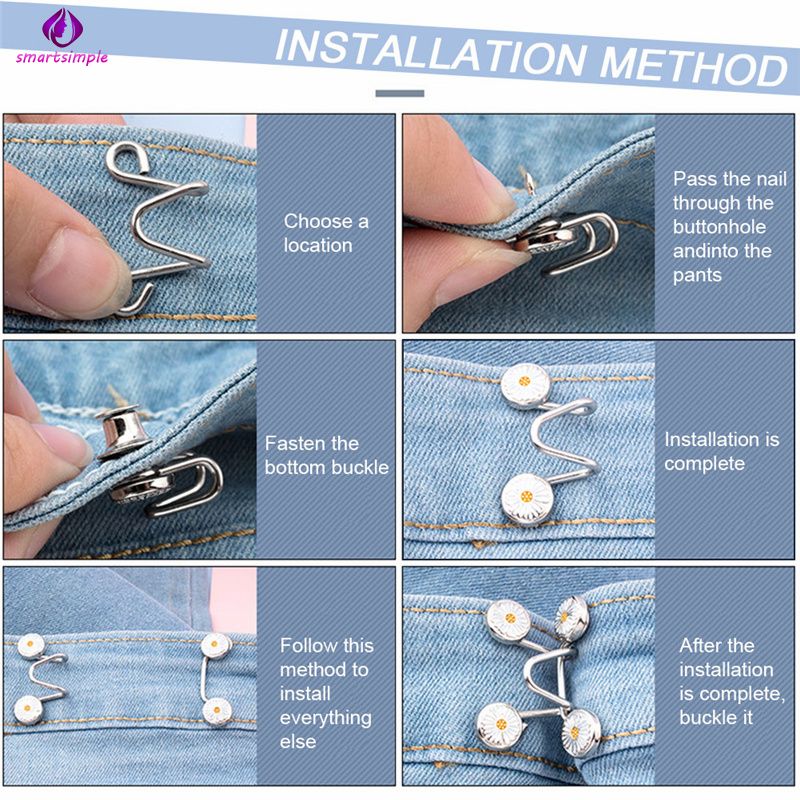 smartsimple

INSTALLATION METHOD

Choose a location

Pass the nail through the buttonhole andinto the pants

Fasten the bottom buckle

Installation is complete

Follow this method to install everything else

After the installation is complete, buckle it