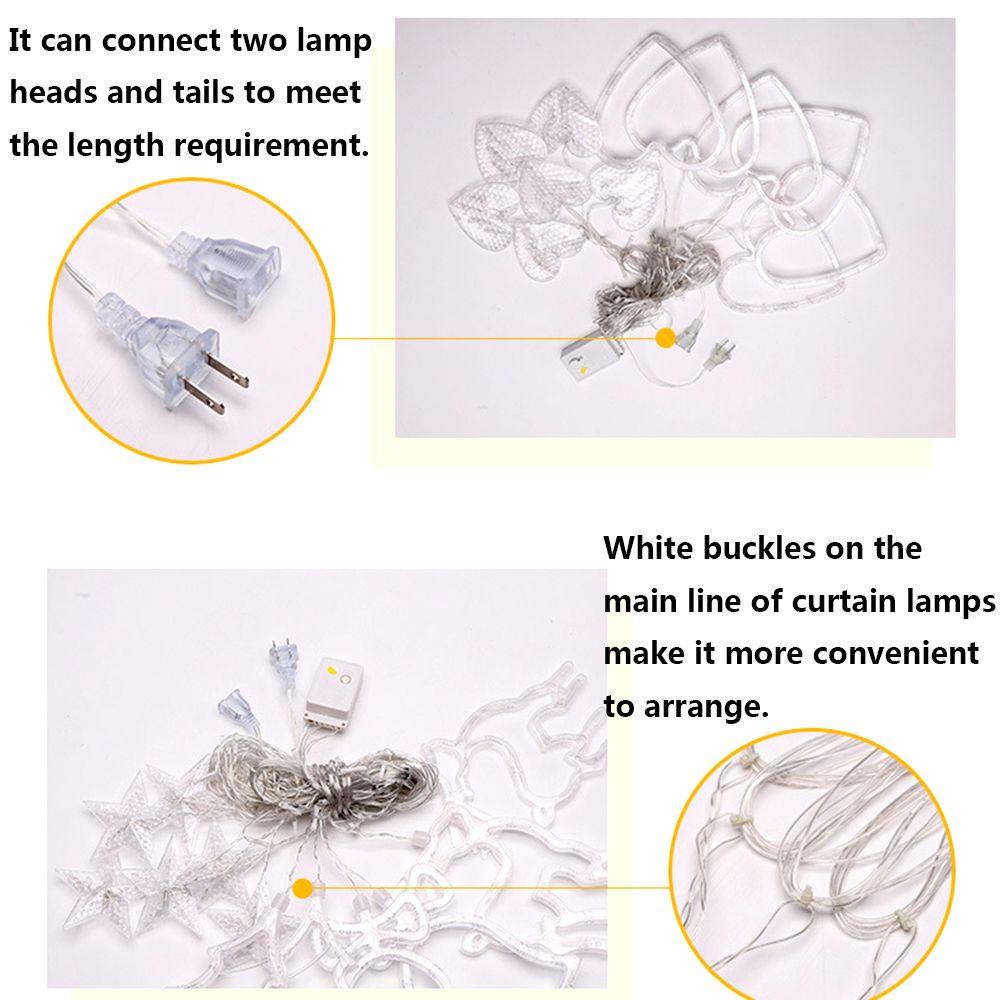 It can connect two lamp heads and tails to meet the length requirement.

White buckles on the main line of curtain lamps make it more convenient to arrange.