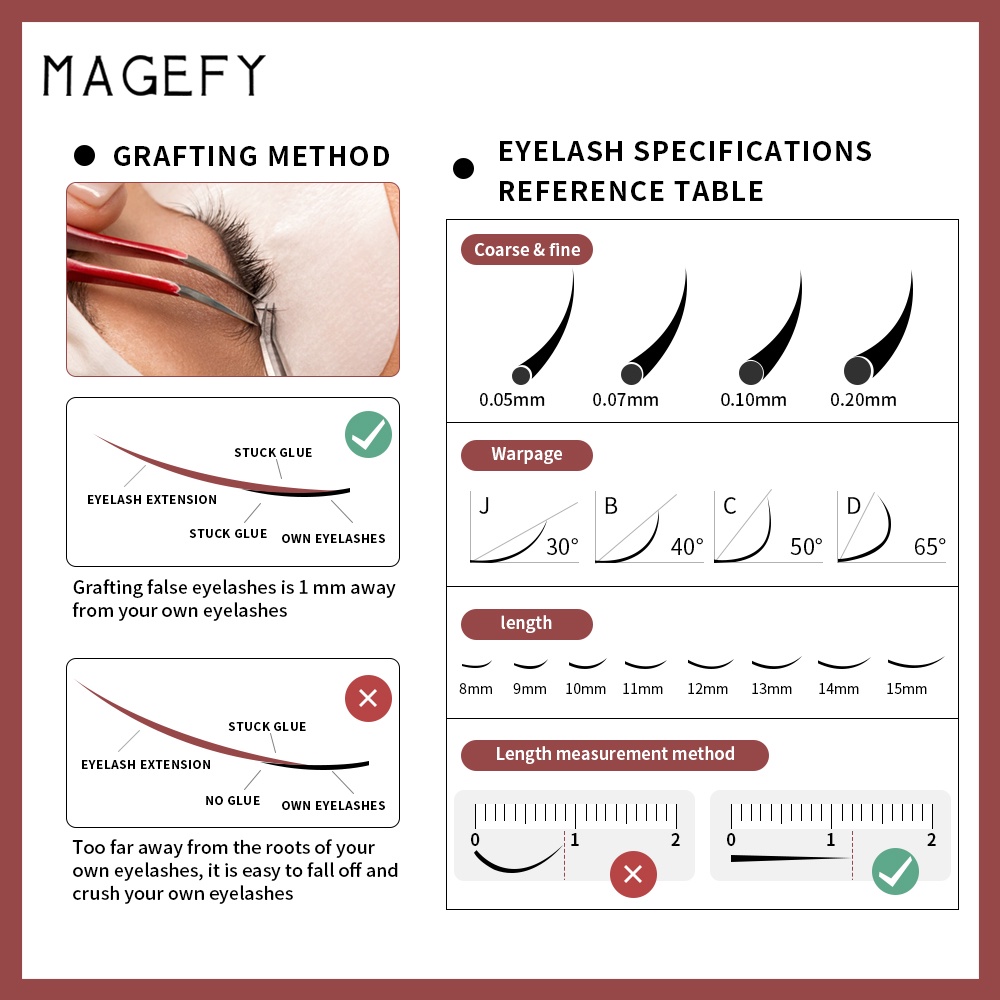 MAGEFY

GRAFTING METHOD

STUCK GLUE
EYELASH EXTENSION
STUCK GLUE
OWN EYELASHES

Grafting false eyelashes is 1 mm away from your own eyelashes

STUCK GLUE
EYELASH EXTENSION
NO GLUE
OWN EYELASHES

Too far away from the roots of your own eyelashes, it is easy to fall off and crush your own eyelashes

EYELASH SPECIFICATIONS REFERENCE TABLE

Coarse & fine

0.05mm 0.07mm 0.10mm 0.20mm

Warpage

J 30°
B 40°
C 50°
D 65°

length

8mm 9mm 10mm 11mm 12mm 13mm 14mm 15mm

Length measurement method

0 1 2
0 1 2