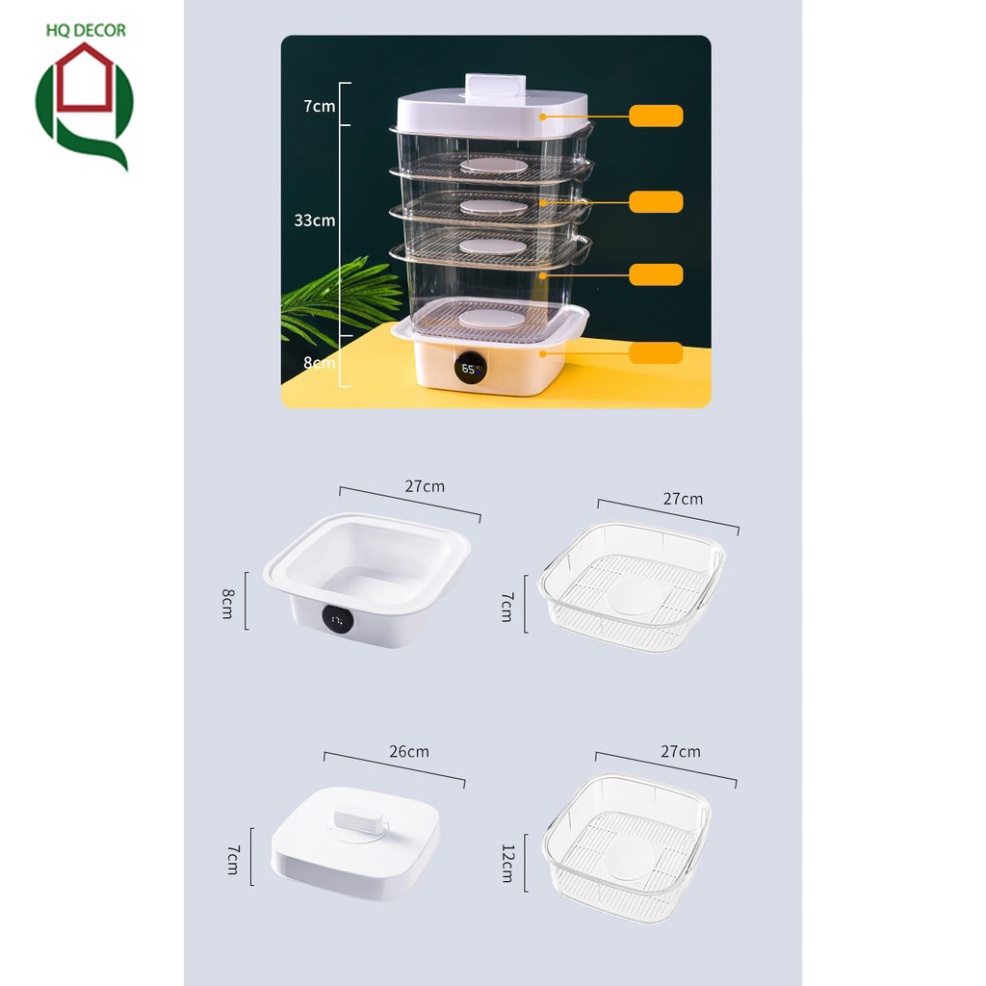 HQ DECOR

7cm

33cm

8cm

65

27cm

8cm

27cm

7cm

26cm

7cm

27cm

12cm