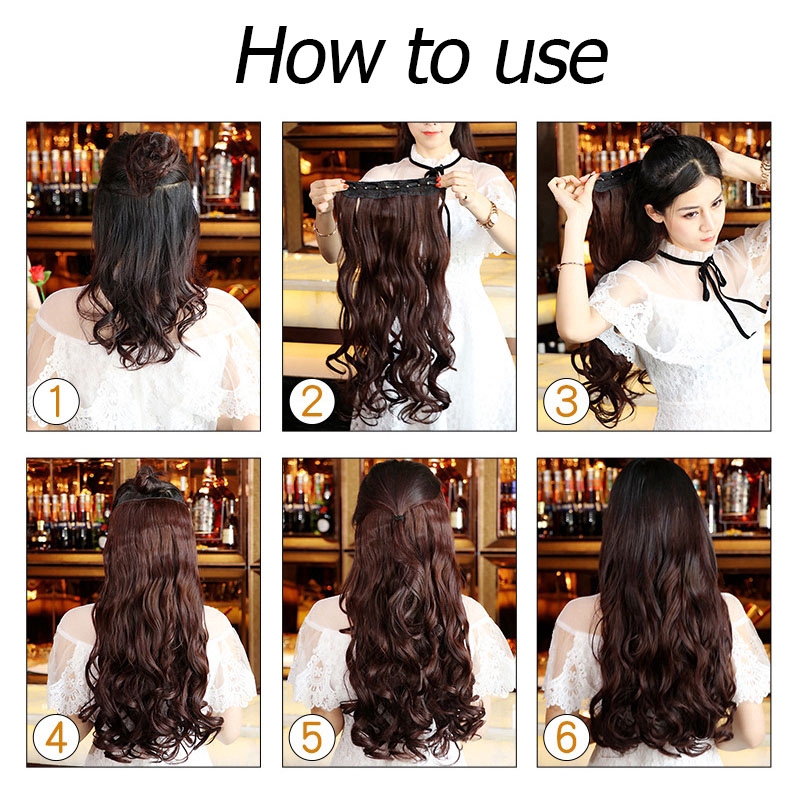 How to use

1

2

3

4

5

6