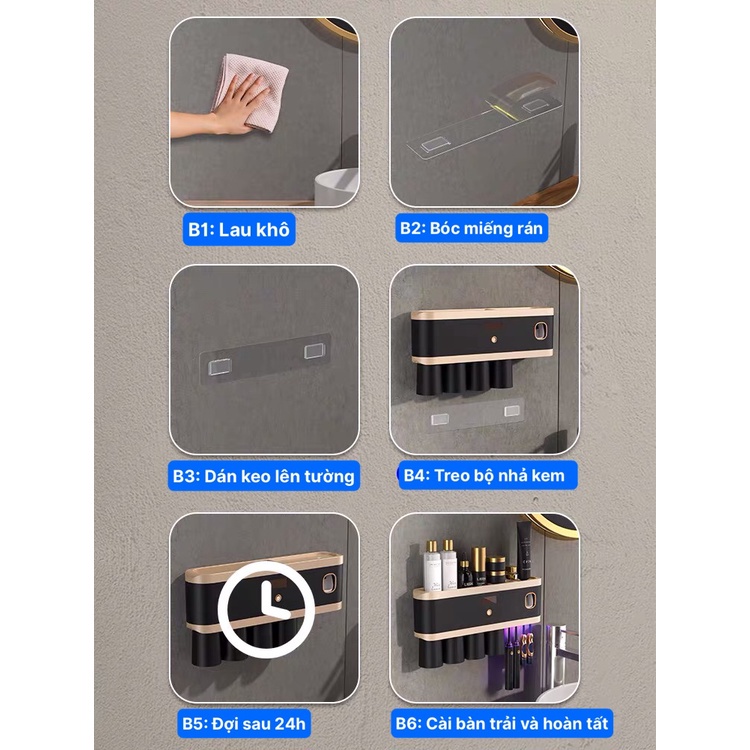 B1: Lau khô

B2: Bóc miếng rán

B3: Dán keo lên tường

B4: Treo bộ nhả kem

B5: Đợi sau 24h

B6: Cài bàn trải và hoàn tất