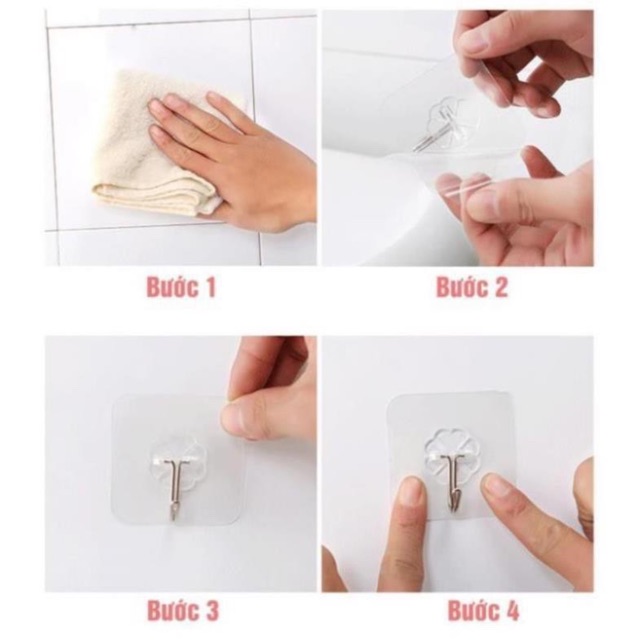 Bước 1

Bước 2

Bước 3

Bước 4