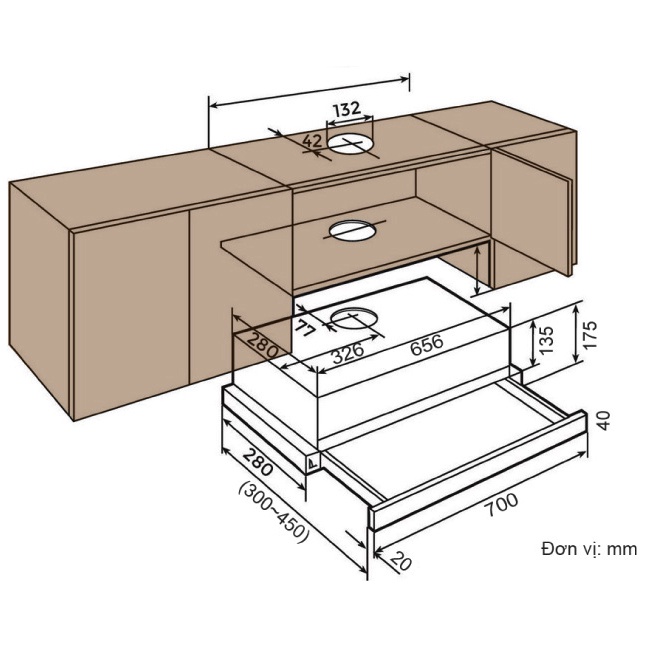 132
42
77
280
326
656
135
175
40
280
(300~450)
700
20
Đơn vị: mm