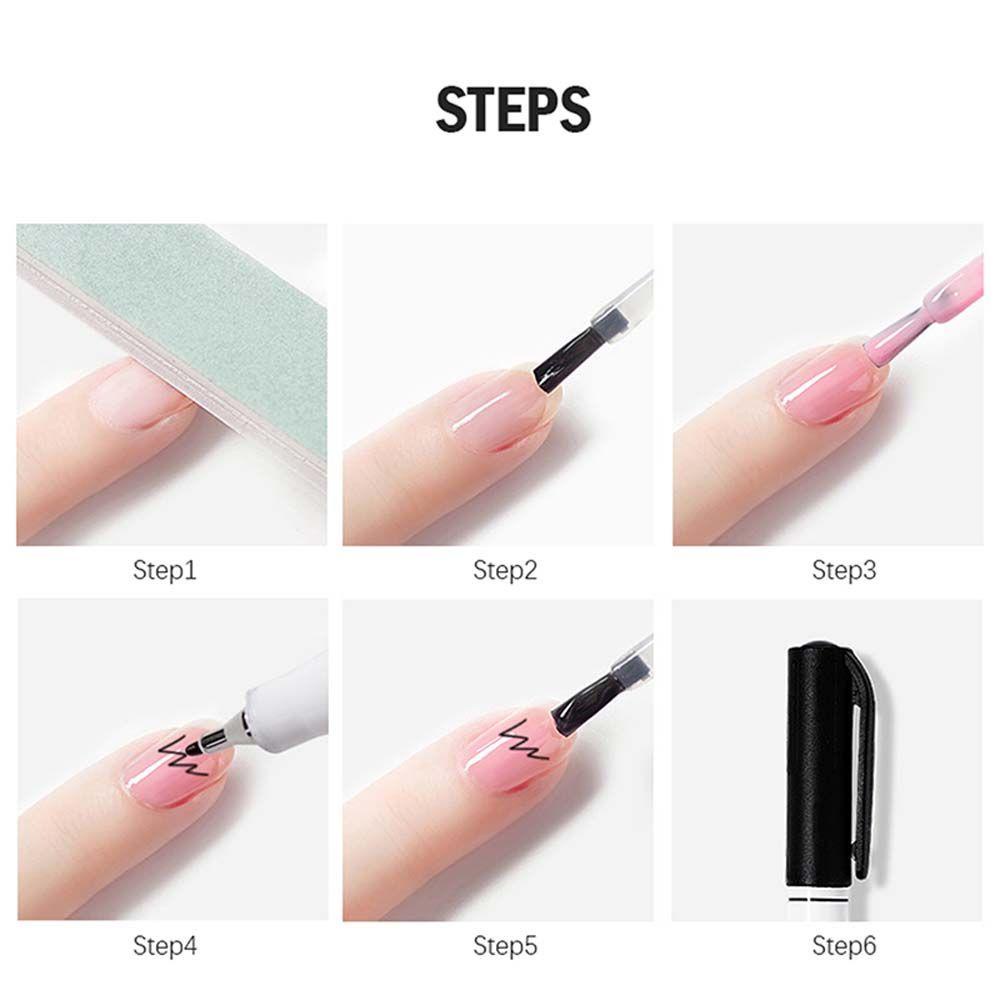 STEPS

Step1

Step2

Step3

Step4

Step5

Step6