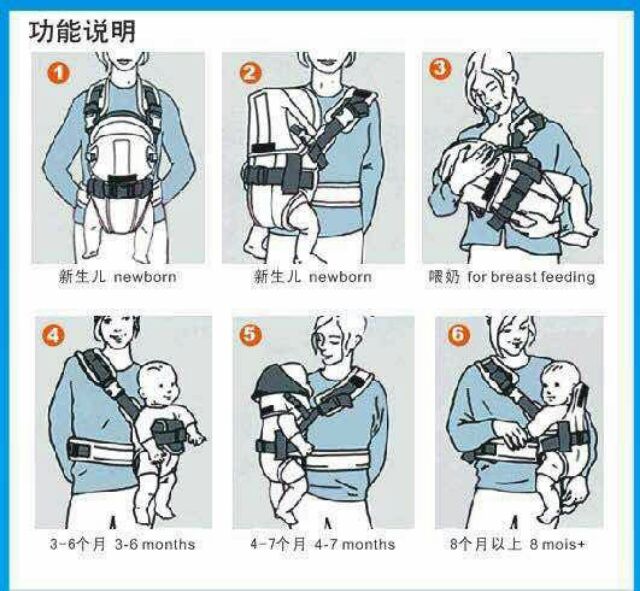 功能说明

1
新生儿 newborn

2
新生儿 newborn

3
喂奶 for breast feeding

4
3-6个月 3-6 months

5
4-7个月 4-7 months

6
8个月以上 8 mois+