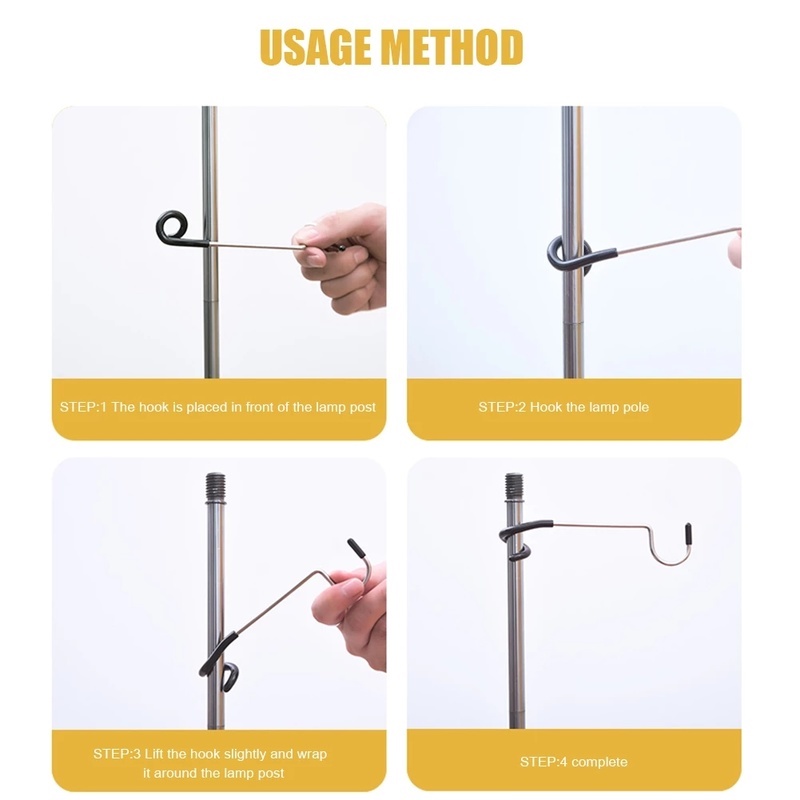 USAGE METHOD

STEP:1 The hook is placed in front of the lamp post

STEP:2 Hook the lamp pole

STEP:3 Lift the hook slightly and wrap it around the lamp post

STEP:4 complete