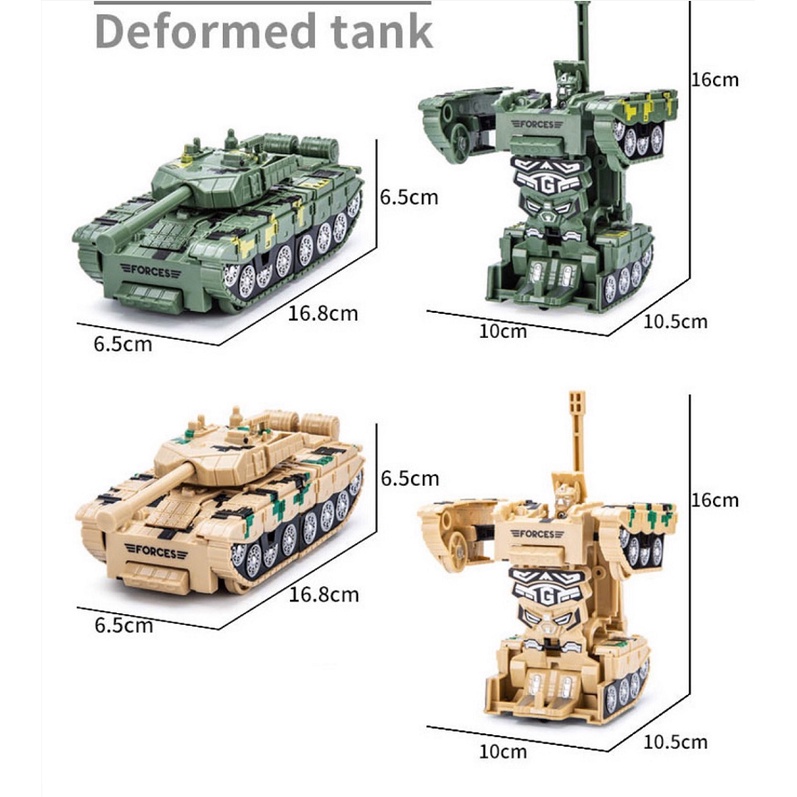 Deformed tank

FORCES

6.5cm

16.8cm

6.5cm

FORCES

G

16cm

10cm

10.5cm

FORCES

6.5cm

16.8cm

6.5cm

FORCES

G

16cm

10cm

10.5cm