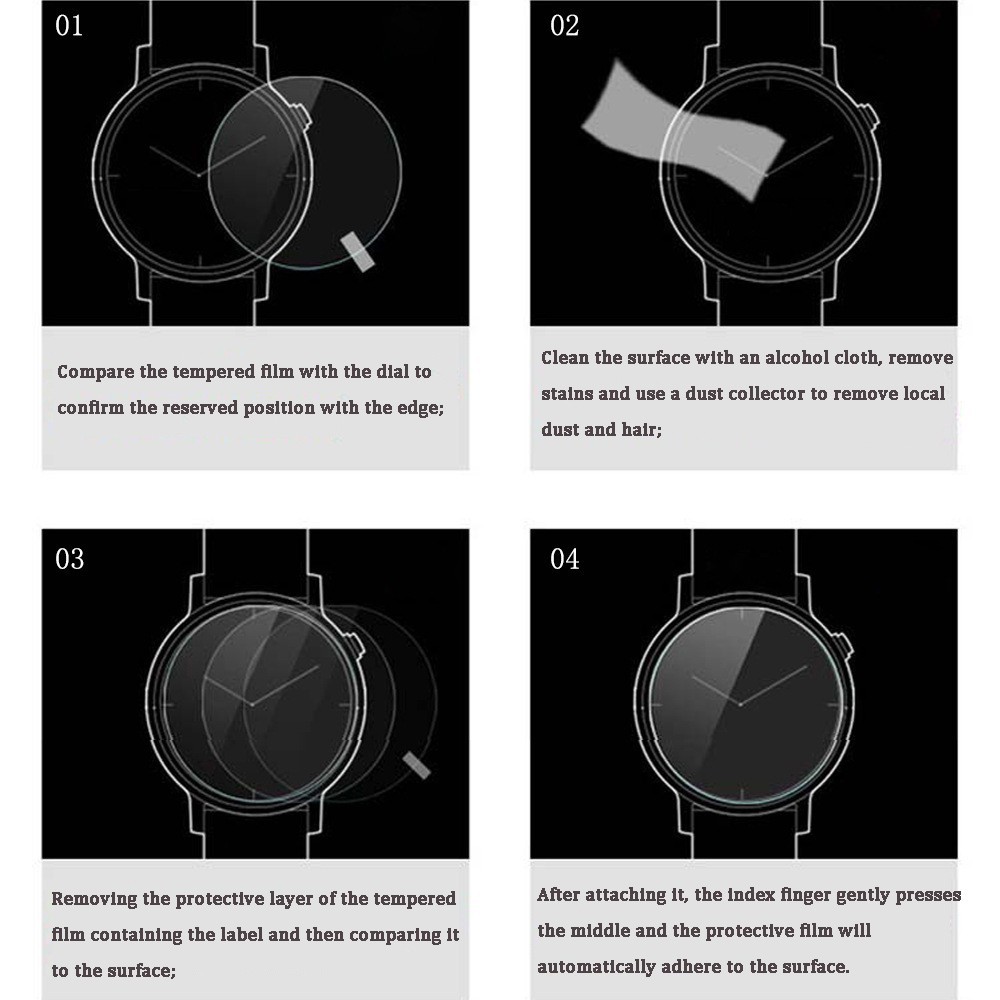 01

Compare the tempered film with the dial to confirm the reserved position with the edge;

02

Clean the surface with an alcohol cloth, remove stains and use a dust collector to remove local dust and hair;

03

Removing the protective layer of the tempered film containing the label and then comparing it to the surface;

04

After attaching it, the index finger gently presses the middle and the protective film will automatically adhere to the surface.