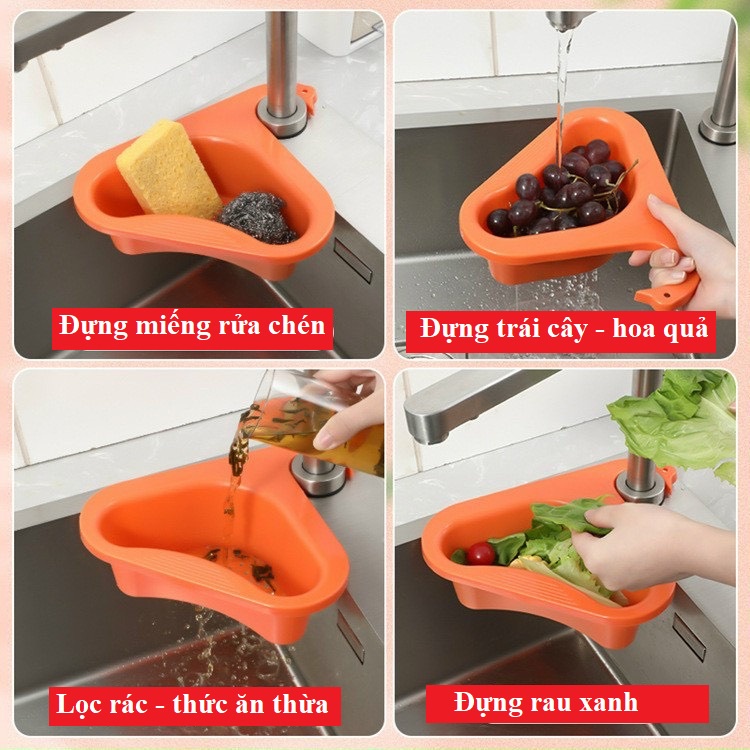 Đựng miếng rửa chén

Đựng trái cây - hoa quả

Lọc rác - thức ăn thừa

Đựng rau xanh