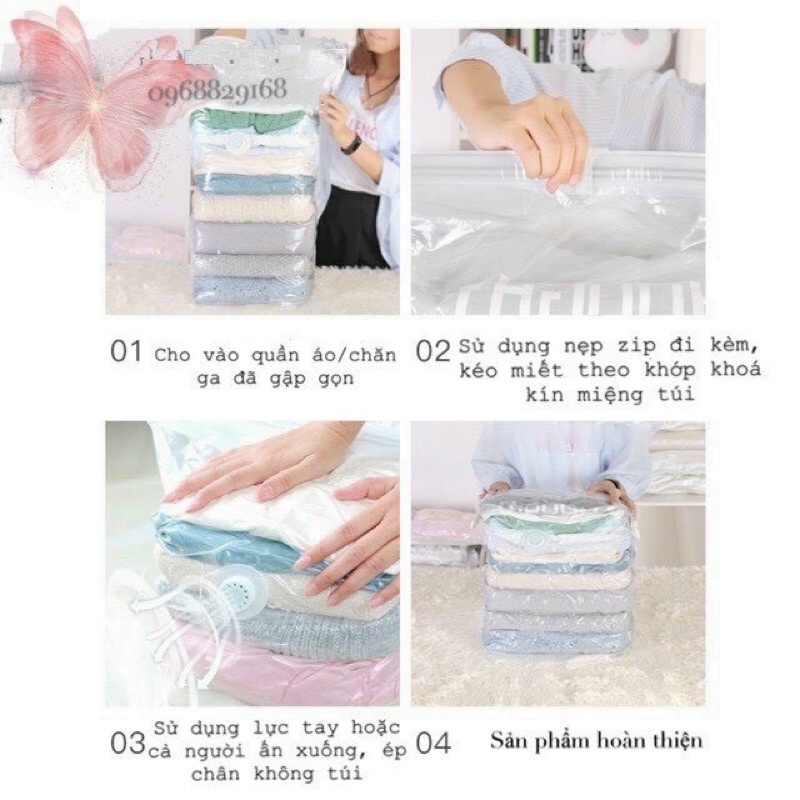 0968829168

01 Cho vào quần áo/chăn ga đã gập gọn

02 Sử dụng nẹp zip đi kèm, kéo miết theo khớp khoá kín miệng túi

03 Sử dụng lực tay hoặc cả người ấn xuống, ép chân không túi

04 Sản phẩm hoàn thiện